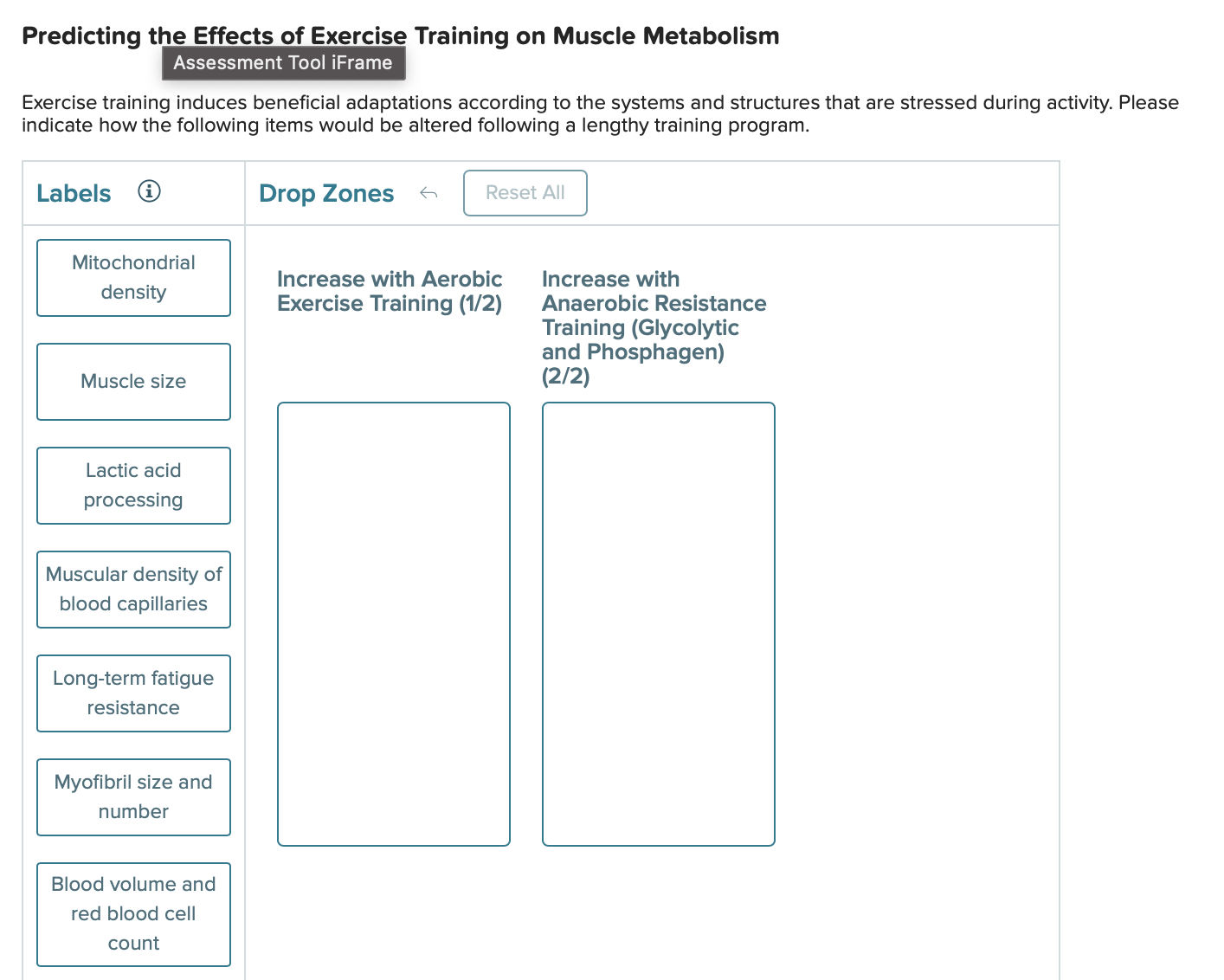 Predicting the Effects of Exercise Training on Muscle Metabolism

Assessment Tool iFrame

Exercise training induces beneficial adaptations according to the systems and structures that are stressed during activity. Please indicate how the following items would be altered following a lengthy training program.

Labels

Drop Zones

Reset All

Mitochondrial density

Muscle size

Lactic acid processing

Muscular density of blood capillaries

Long-term fatigue resistance

Myofibril size and number

Blood volume and red blood cell count

Increase with Aerobic Exercise Training (1/2)

Increase with Anaerobic Resistance Training (Glycolytic and Phosphagen) (2/2)