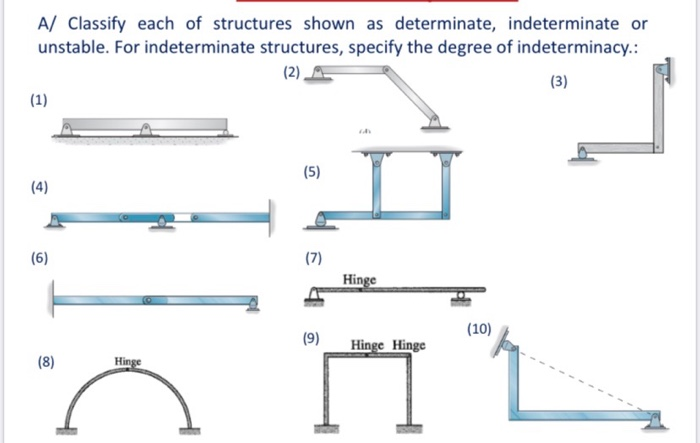 A/ Classify each of structures shown as determinate, indeterminate or unstable. For indeterminate structures, specify the degree of indeterminacy.:

(1)

(2)

(3)

(4)

(5)

(6)

(7)

Hinge

(8)

Hinge

(9)

Hinge Hinge

(10)