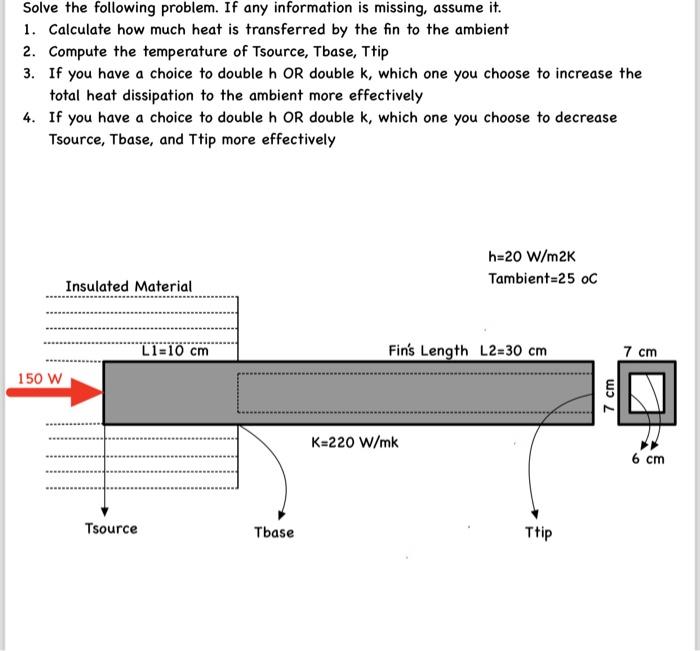 Solve the following problem. If any information is missing, assume it.

1. Calculate how much heat is transferred by the fin to the ambient
2. Compute the temperature of Tsource, Tbase, Ttip
3. If you have a choice to double h OR double k, which one you choose to increase the total heat dissipation to the ambient more effectively
4. If you have a choice to double h OR double k, which one you choose to decrease Tsource, Tbase, and Ttip more effectively

h=20 W/m2K
Tambient=25 oC

Insulated Material

L1=10 cm

Fin's Length L2=30 cm

7 cm

150 W

7 cm

K=220 W/mk

6 cm

Tsource

Tbase

Ttip