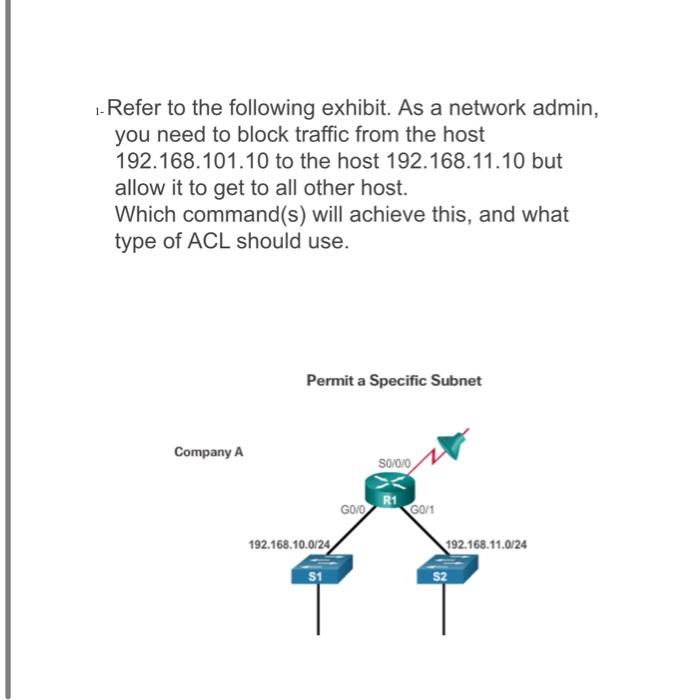 1- Refer to the following exhibit. As a network admin, you need to block traffic from the host 192.168.101.10 to the host 192.168.11.10 but allow it to get to all other host.
Which command(s) will achieve this, and what type of ACL should use.

Permit a Specific Subnet

Company A

S0/0/0

R1

G0/0

G0/1

192.168.10.0/24

192.168.11.0/24

S1

S2