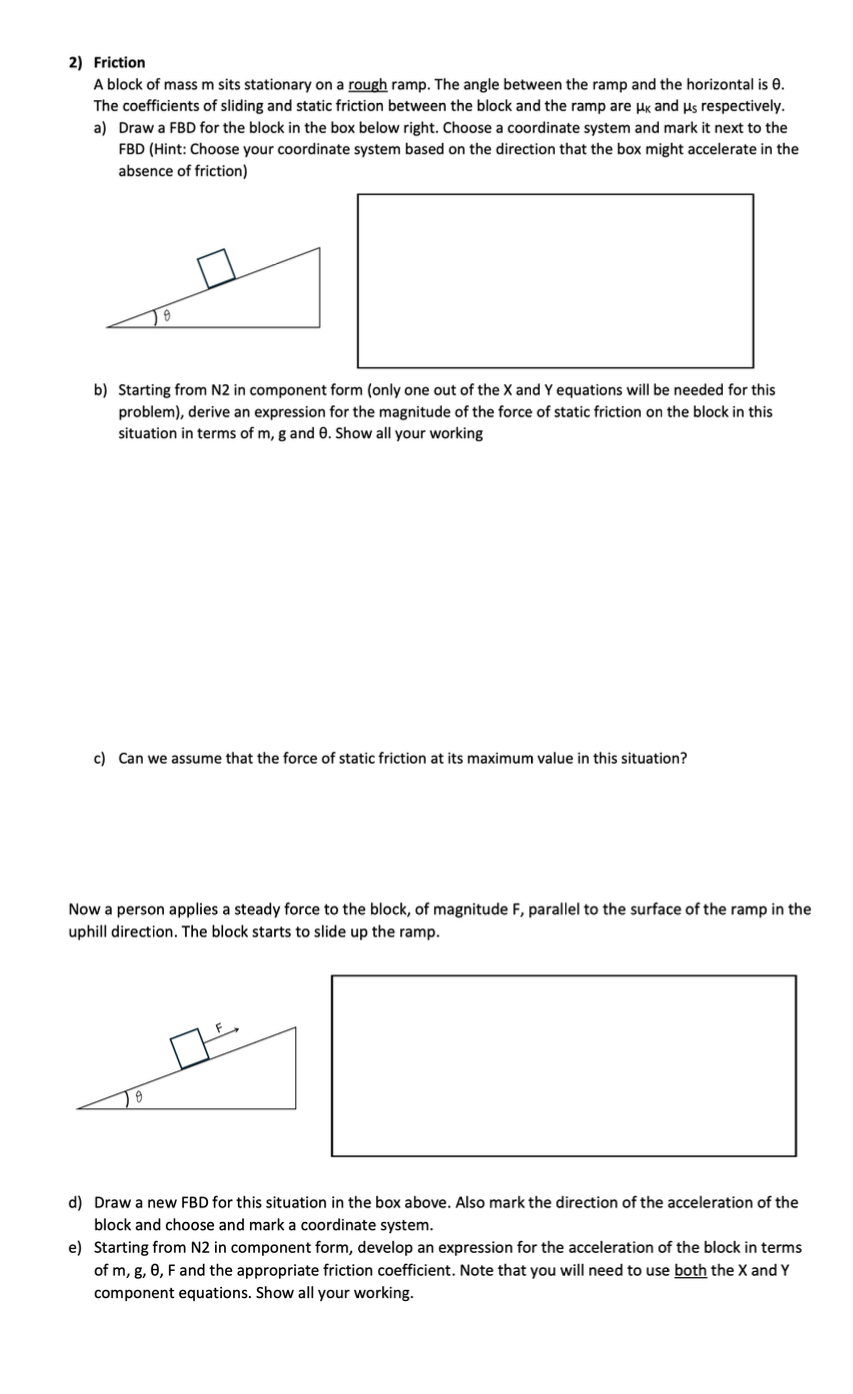 2) Friction

A block of mass m sits stationary on a rough ramp. The angle between the ramp and the horizontal is θ. The coefficients of sliding and static friction between the block and the ramp are $\mu_K$ and $\mu_S$ respectively.

a) Draw a FBD for the block in the box below right. Choose a coordinate system and mark it next to the FBD (Hint: Choose your coordinate system based on the direction that the box might accelerate in the absence of friction)

θ

b) Starting from N2 in component form (only one out of the X and Y equations will be needed for this problem), derive an expression for the magnitude of the force of static friction on the block in this situation in terms of m, g and θ. Show all your working

c) Can we assume that the force of static friction at its maximum value in this situation?

Now a person applies a steady force to the block, of magnitude F, parallel to the surface of the ramp in the uphill direction. The block starts to slide up the ramp.

F

θ

d) Draw a new FBD for this situation in the box above. Also mark the direction of the acceleration of the block and choose and mark a coordinate system.

e) Starting from N2 in component form, develop an expression for the acceleration of the block in terms of m, g, θ, F and the appropriate friction coefficient. Note that you will need to use both the X and Y component equations. Show all your working.