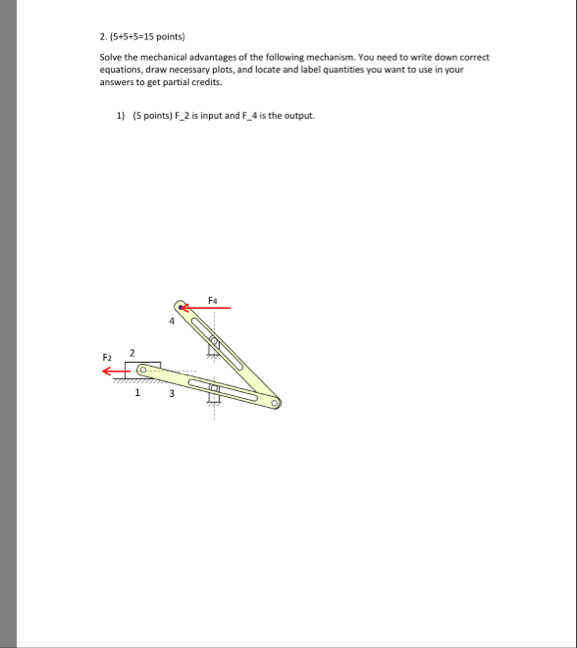 2. (5+5+5=15 points)

Solve the mechanical advantages of the following mechanism. You need to write down correct equations, draw necessary plots, and locate and label quantities you want to use in your answers to get partial credits.

1) (5 points) F_2 is input and F_4 is the output.

F4
4
F2
2
1
3