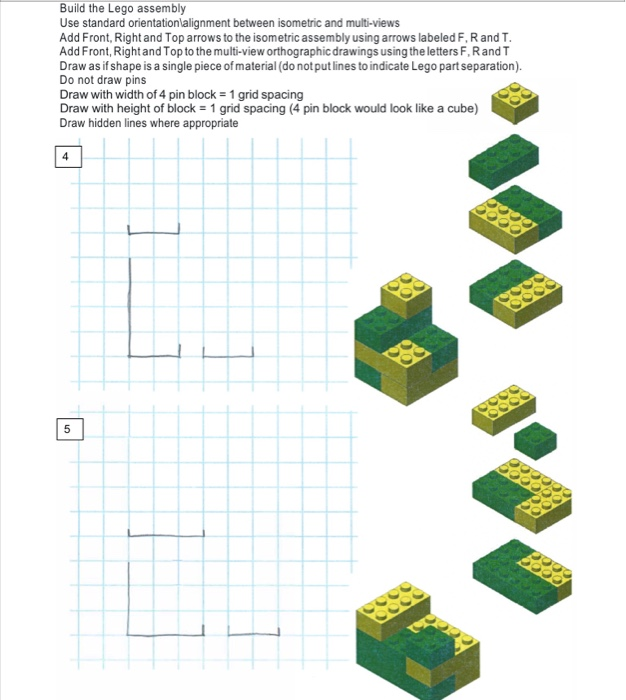 Build the Lego assembly
Use standard orientation\alignment between isometric and multi-views
Add Front, Right and Top arrows to the isometric assembly using arrows labeled F, R and T.
Add Front, Right and Top to the multi-view orthographic drawings using the letters F, R and T
Draw as if shape is a single piece of material (do not put lines to indicate Lego part separation).
Do not draw pins
Draw with width of 4 pin block = 1 grid spacing
Draw with height of block = 1 grid spacing (4 pin block would look like a cube)
Draw hidden lines where appropriate

4

5