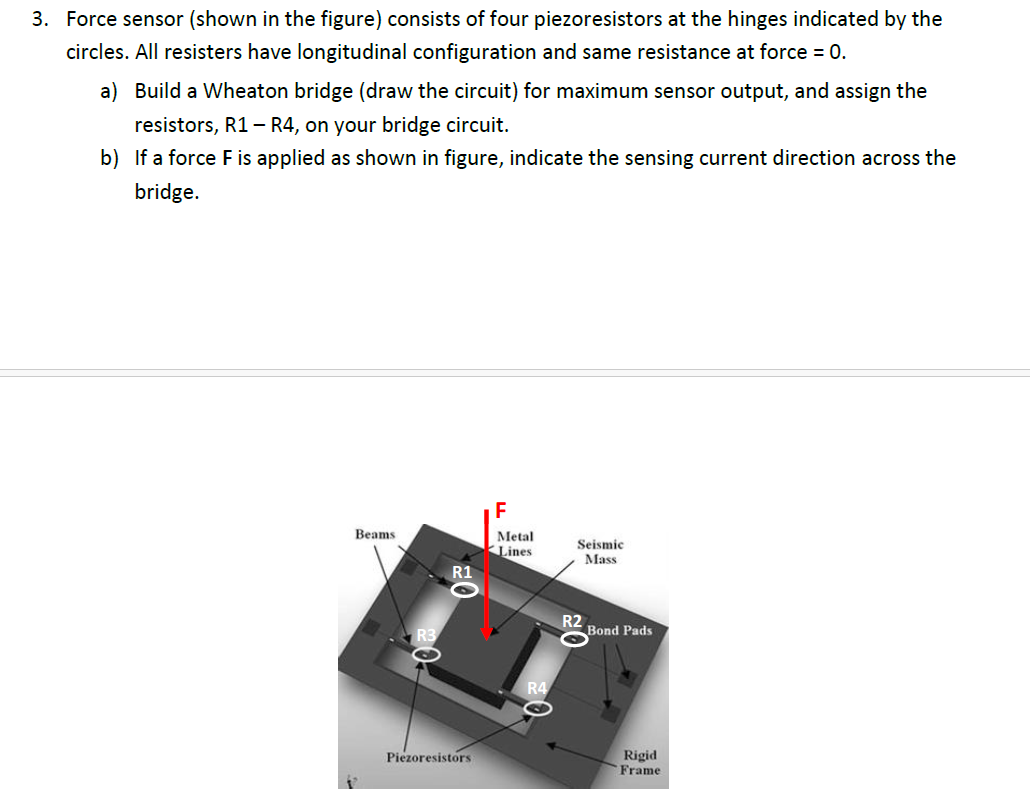 3. Force sensor (shown in the figure) consists of four piezoresistors at the hinges indicated by the circles. All resisters have longitudinal configuration and same resistance at force = 0.

a) Build a Wheaton bridge (draw the circuit) for maximum sensor output, and assign the resistors, R1 – R4, on your bridge circuit.

b) If a force **F** is applied as shown in figure, indicate the sensing current direction across the bridge.

F

Beams

Metal Lines

Seismic Mass

R1

R2

Bond Pads

R3

R4

Piezoresistors

Rigid Frame