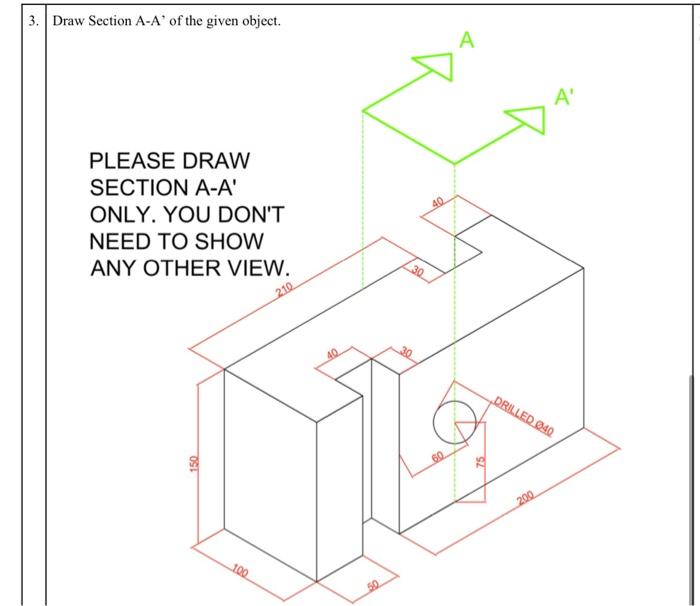 3. Draw Section A-A' of the given object.

A

A'

PLEASE DRAW SECTION A-A' ONLY. YOU DON'T NEED TO SHOW ANY OTHER VIEW.

40

30

210

40

30

DRILLED Ø40

60

75

150

200

100

50