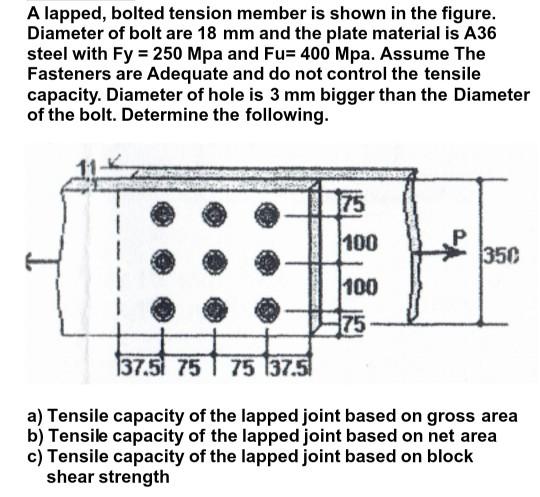 A lapped, bolted tension member is shown in the figure. Diameter of bolt are 18 mm and the plate material is A36 steel with Fy = 250 Mpa and Fu= 400 Mpa. Assume The Fasteners are Adequate and do not control the tensile capacity. Diameter of hole is 3 mm bigger than the Diameter of the bolt. Determine the following.

11

75
100
100
75

P
350

37.5 75 75 37.5

a) Tensile capacity of the lapped joint based on gross area
b) Tensile capacity of the lapped joint based on net area
c) Tensile capacity of the lapped joint based on block shear strength