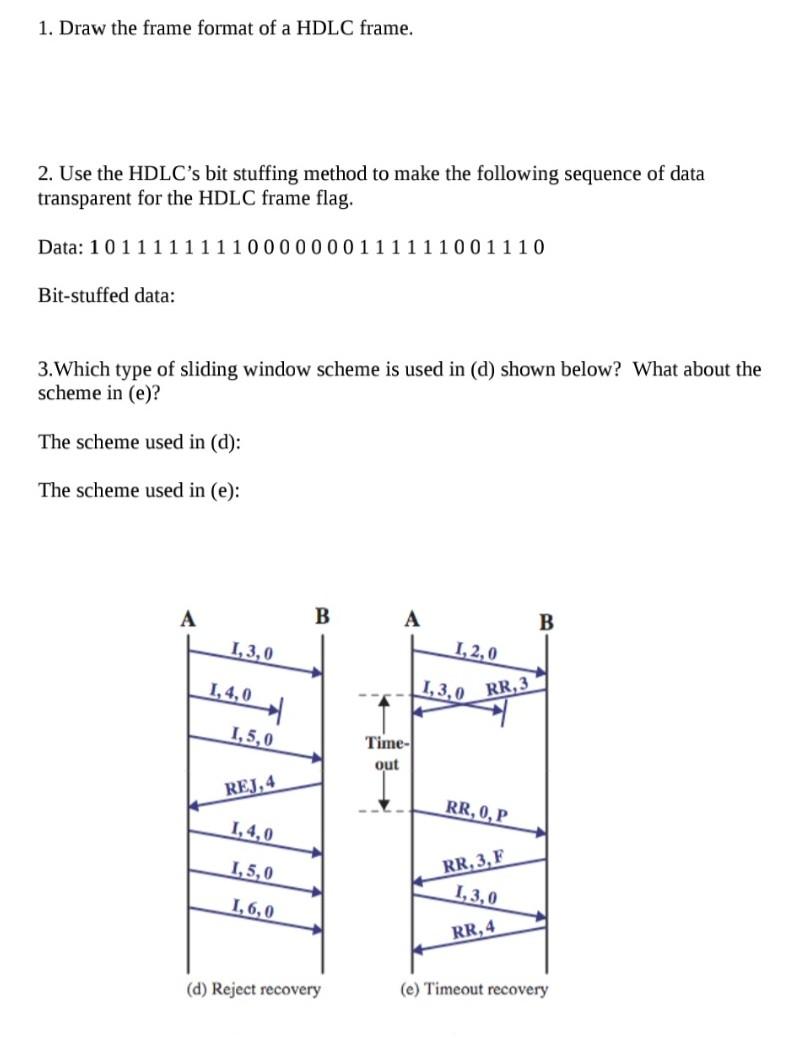 1. Draw the frame format of a HDLC frame.

2. Use the HDLC's bit stuffing method to make the following sequence of data transparent for the HDLC frame flag.

Data: 1 0 1 1 1 1 1 1 1 1 1 0 0 0 0 0 0 0 1 1 1 1 1 1 0 0 1 1 1 0

Bit-stuffed data:

3.Which type of sliding window scheme is used in (d) shown below? What about the scheme in (e)?

The scheme used in (d):

The scheme used in (e):

A
B
I, 3, 0
I, 4, 0
I, 5, 0
REJ, 4
I, 4, 0
I, 5, 0
I, 6, 0
(d) Reject recovery

A
B
I, 2, 0
I, 3, 0
RR, 3
Time-out
RR, 0, P
RR, 3, F
I, 3, 0
RR, 4
(e) Timeout recovery