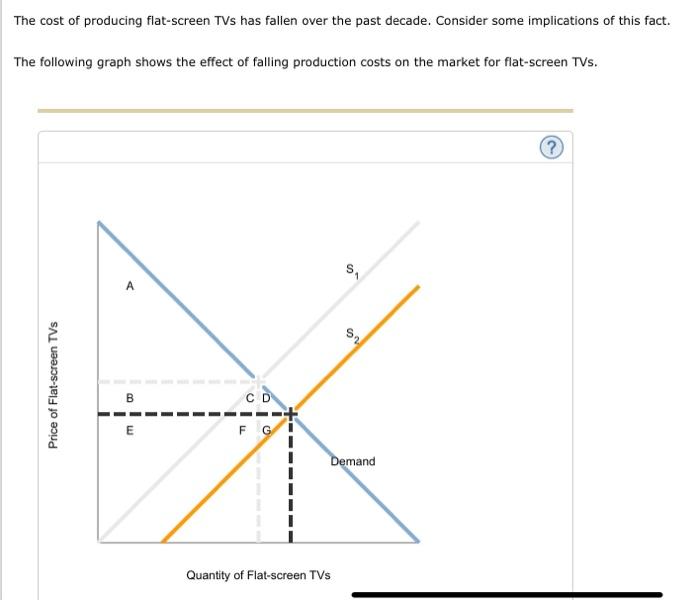 The cost of producing flat-screen TVs has fallen over the past decade. Consider some implications of this fact.

The following graph shows the effect of falling production costs on the market for flat-screen TVs.

?

Price of Flat-screen TVs

A

$S_1$

$S_2$

B

C D

E

F G

Demand

Quantity of Flat-screen TVs