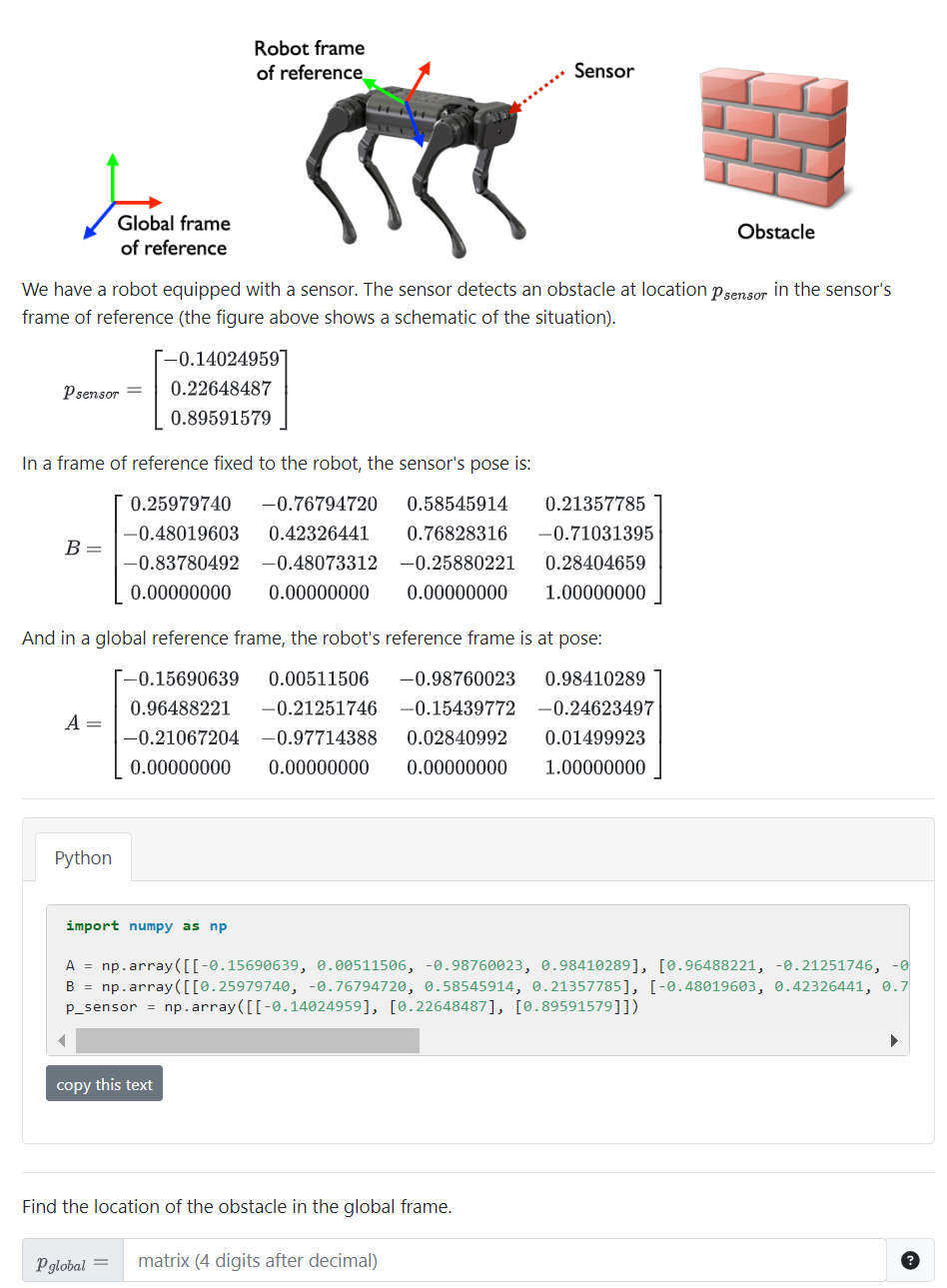 Robot frame of reference

Sensor

Global frame of reference

Obstacle

We have a robot equipped with a sensor. The sensor detects an obstacle at location $p_{sensor}$ in the sensor's frame of reference (the figure above shows a schematic of the situation).

$p_{sensor} = \begin{bmatrix} -0.14024959 \\ 0.22648487 \\ 0.89591579 \end{bmatrix}$

In a frame of reference fixed to the robot, the sensor's pose is:

$B = \begin{bmatrix} 0.25979740 & -0.76794720 & 0.58545914 & 0.21357785 \\ -0.48019603 & 0.42326441 & 0.76828316 & -0.71031395 \\ -0.83780492 & -0.48073312 & -0.25880221 & 0.28404659 \\ 0.00000000 & 0.00000000 & 0.00000000 & 1.00000000 \end{bmatrix}$

And in a global reference frame, the robot's reference frame is at pose:

$A = \begin{bmatrix} -0.15690639 & 0.00511506 & -0.98760023 & 0.98410289 \\ 0.96488221 & -0.21251746 & -0.15439772 & -0.24623497 \\ -0.21067204 & -0.97714388 & 0.02840992 & 0.01499923 \\ 0.00000000 & 0.00000000 & 0.00000000 & 1.00000000 \end{bmatrix}$

Python

import numpy as np

A = np.array([[-0.15690639, 0.00511506, -0.98760023, 0.98410289], [0.96488221, -0.21251746, -0
B = np.array([[0.25979740, -0.76794720, 0.58545914, 0.21357785], [-0.48019603, 0.42326441, 0.7
p_sensor = np.array([[-0.14024959], [0.22648487], [0.89591579]])

copy this text

Find the location of the obstacle in the global frame.

$p_{global} =$ matrix (4 digits after decimal)

?