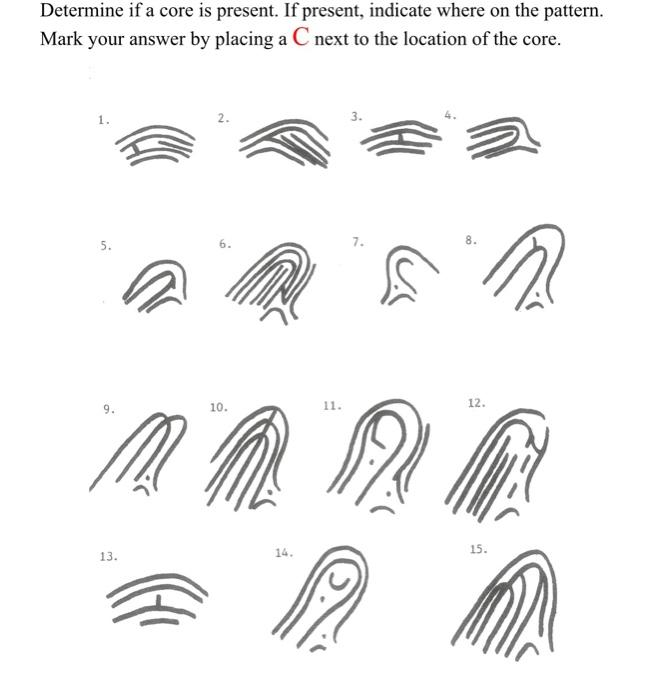 Determine if a core is present. If present, indicate where on the pattern. Mark your answer by placing a C next to the location of the core.

1.

2.

3.

4.

5.

6.

7.

8.

9.

10.

11.

12.

13.

14.

15.