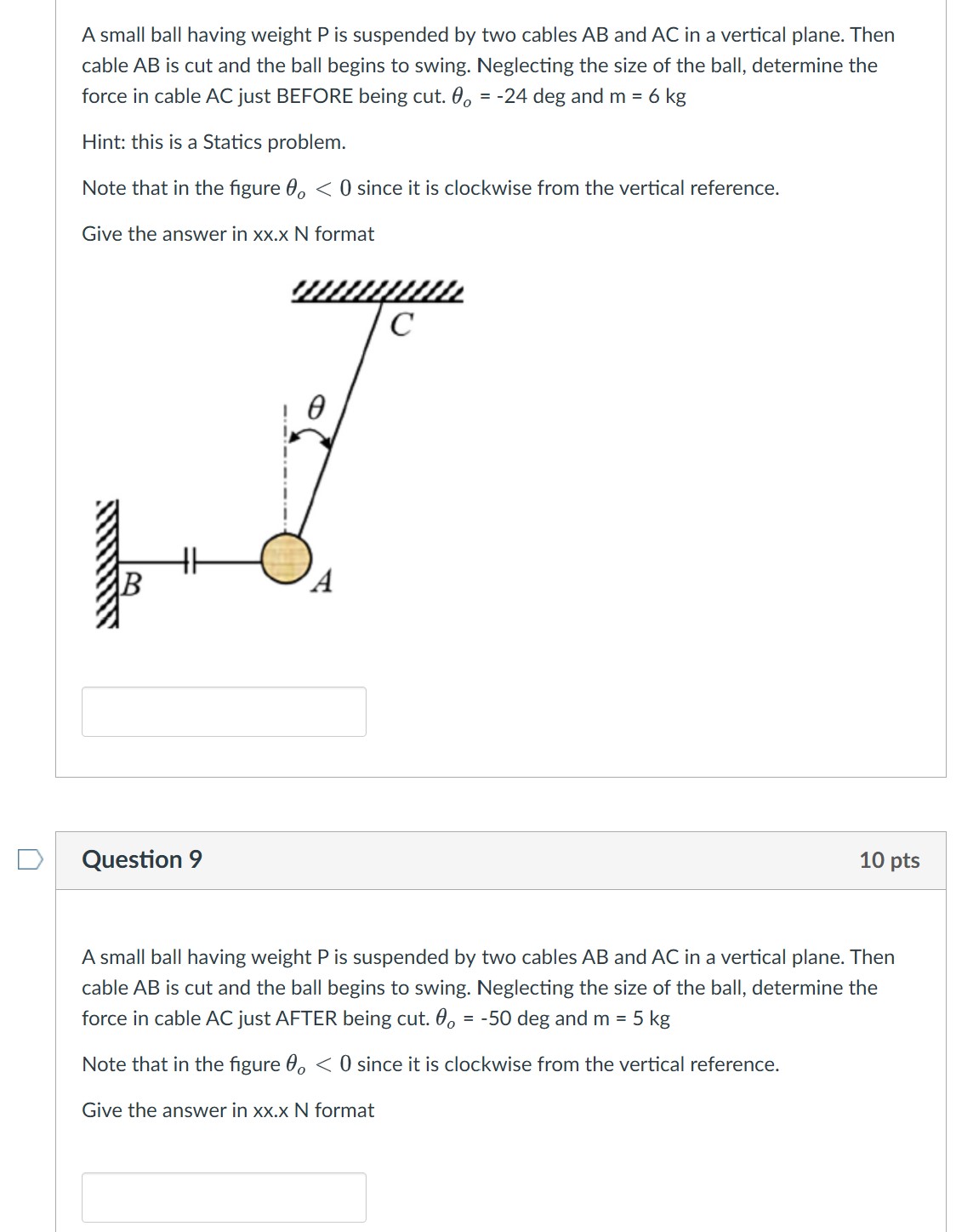 A small ball having weight P is suspended by two cables AB and AC in a vertical plane. Then cable AB is cut and the ball begins to swing. Neglecting the size of the ball, determine the force in cable AC just BEFORE being cut. $\theta_o$ = -24 deg and m = 6 kg

Hint: this is a Statics problem.

Note that in the figure $\theta_o < 0$ since it is clockwise from the vertical reference.

Give the answer in xx.x N format

C

$\theta$

B

A

Question 9

10 pts

A small ball having weight P is suspended by two cables AB and AC in a vertical plane. Then cable AB is cut and the ball begins to swing. Neglecting the size of the ball, determine the force in cable AC just AFTER being cut. $\theta_o$ = -50 deg and m = 5 kg

Note that in the figure $\theta_o < 0$ since it is clockwise from the vertical reference.

Give the answer in xx.x N format