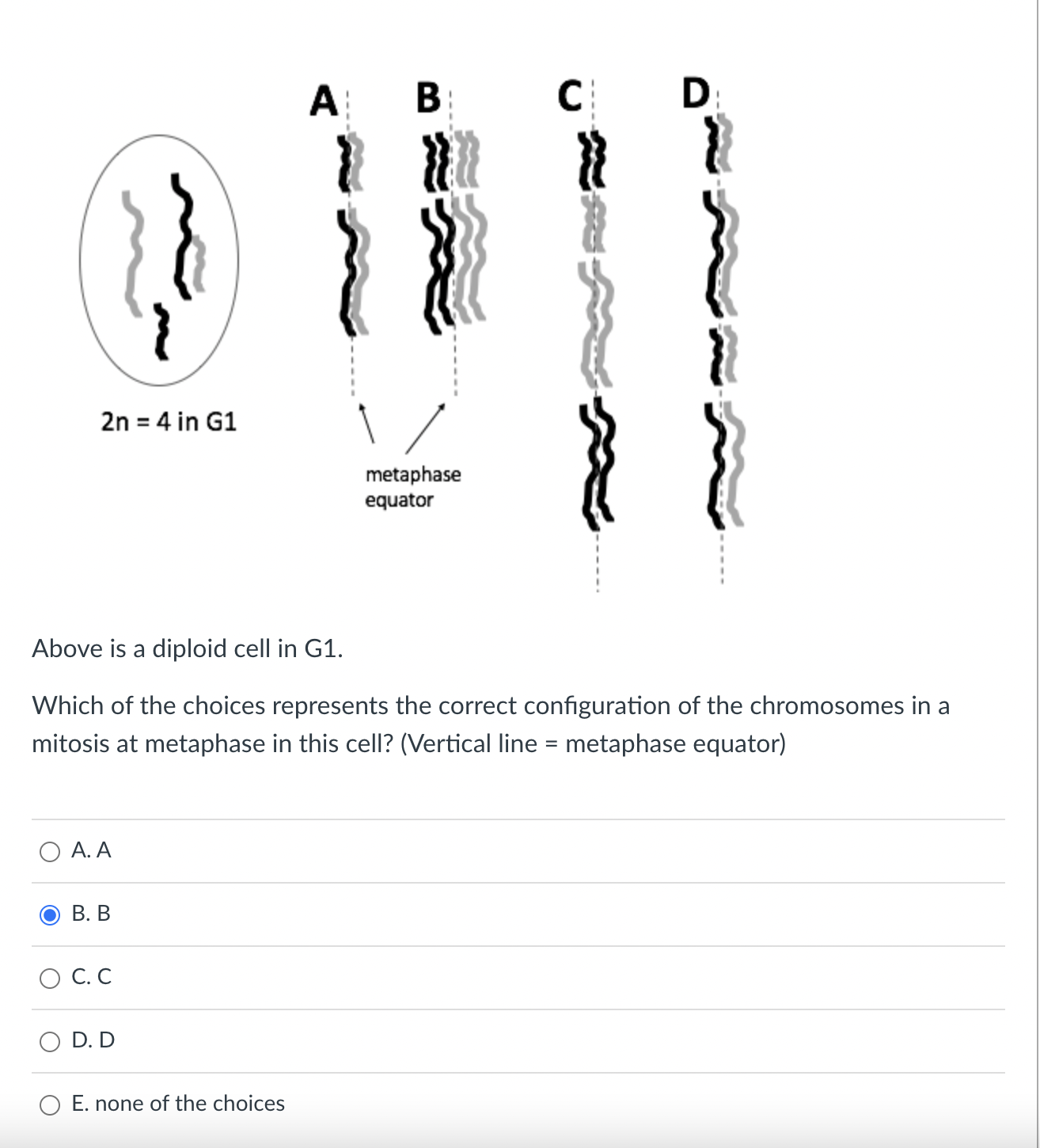 A B C D

2n = 4 in G1

metaphase equator

Above is a diploid cell in G1.

Which of the choices represents the correct configuration of the chromosomes in a mitosis at metaphase in this cell? (Vertical line = metaphase equator)

A. A

B. B

C. C

D. D

E. none of the choices