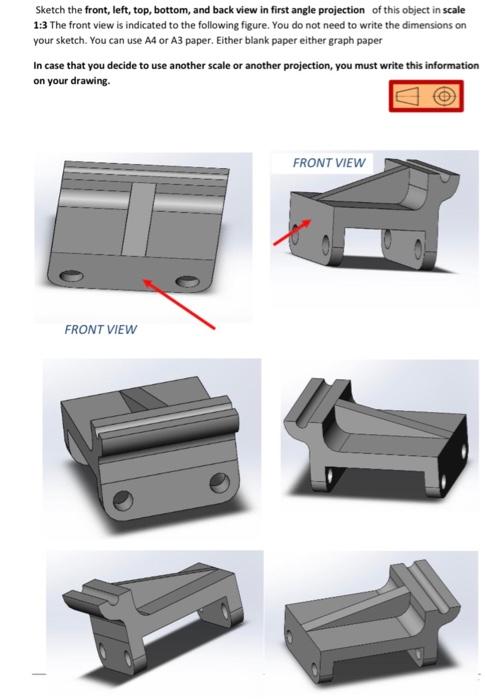 Sketch the front, left, top, bottom, and back view in first angle projection of this object in scale 1:3 The front view is indicated to the following figure. You do not need to write the dimensions on your sketch. You can use A4 or A3 paper. Either blank paper either graph paper

In case that you decide to use another scale or another projection, you must write this information on your drawing.

FRONT VIEW

FRONT VIEW