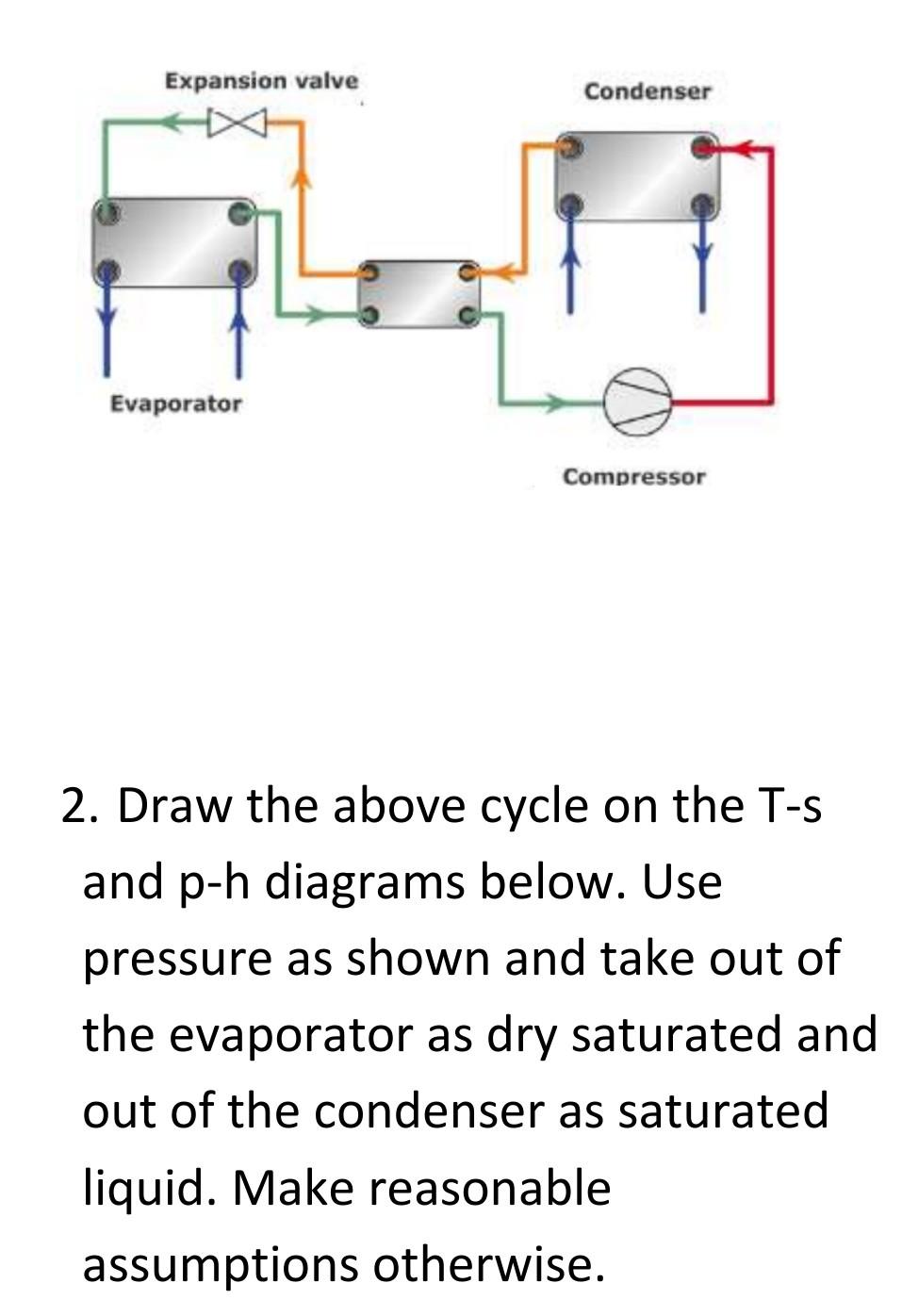 Expansion valve

Condenser

Evaporator

Compressor

2. Draw the above cycle on the T-s and p-h diagrams below. Use pressure as shown and take out of the evaporator as dry saturated and out of the condenser as saturated liquid. Make reasonable assumptions otherwise.