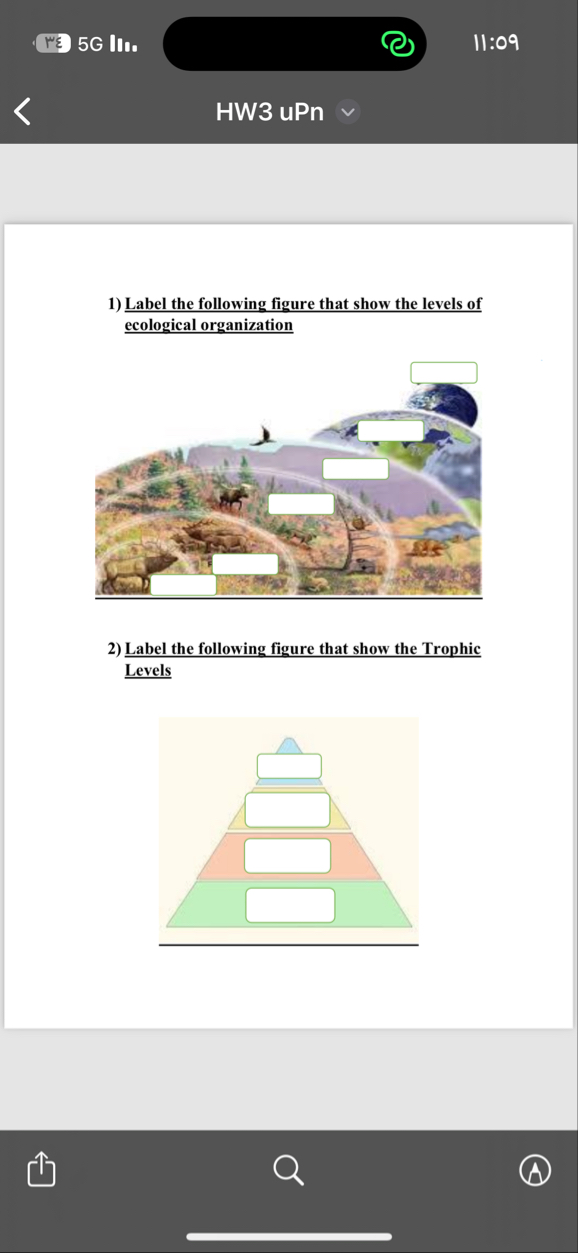 ٣٤ 5G

١١:٠٩

HW3 uPn

1) Label the following figure that show the levels of ecological organization

2) Label the following figure that show the Trophic Levels