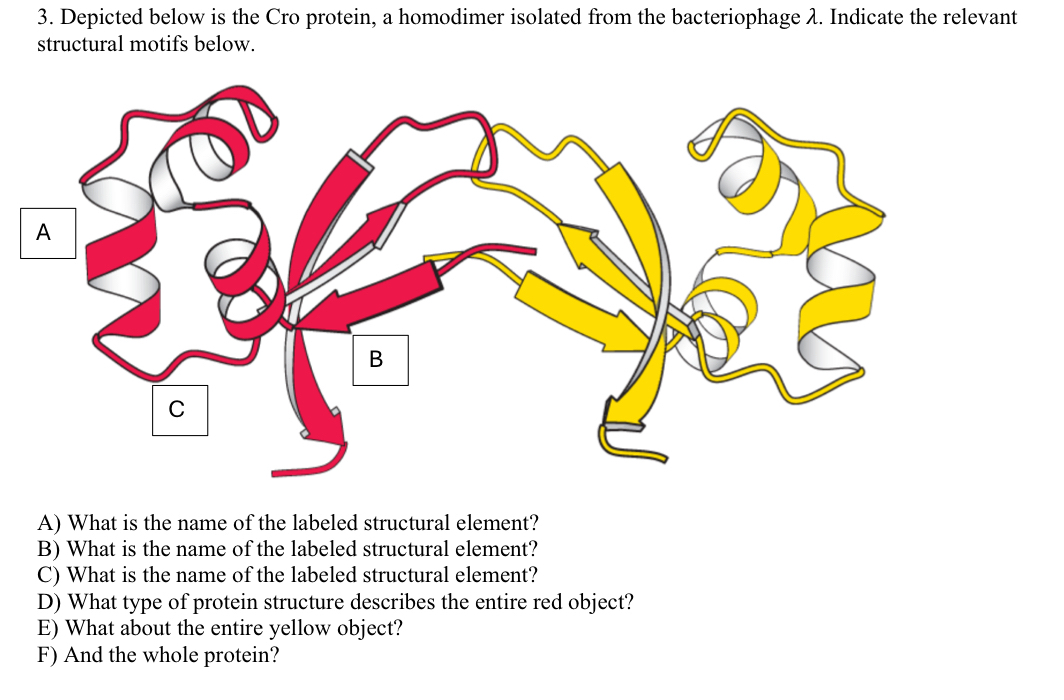 3. Depicted below is the Cro protein, a homodimer isolated from the bacteriophage $\lambda$. Indicate the relevant structural motifs below.

A

B

C

A) What is the name of the labeled structural element?
B) What is the name of the labeled structural element?
C) What is the name of the labeled structural element?
D) What type of protein structure describes the entire red object?
E) What about the entire yellow object?
F) And the whole protein?