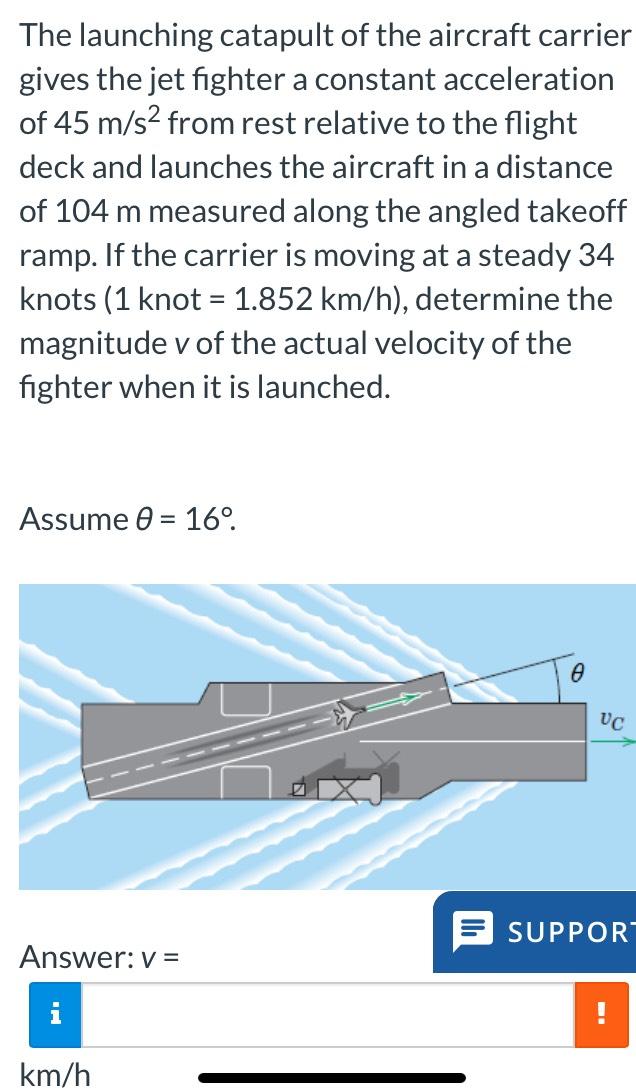 The launching catapult of the aircraft carrier gives the jet fighter a constant acceleration of 45 m/s$^2$ from rest relative to the flight deck and launches the aircraft in a distance of 104 m measured along the angled takeoff ramp. If the carrier is moving at a steady 34 knots (1 knot = 1.852 km/h), determine the magnitude v of the actual velocity of the fighter when it is launched.

Assume $\theta$ = 16°.

$\theta$

$v_C$

SUPPOR

Answer: v =

i

!

km/h