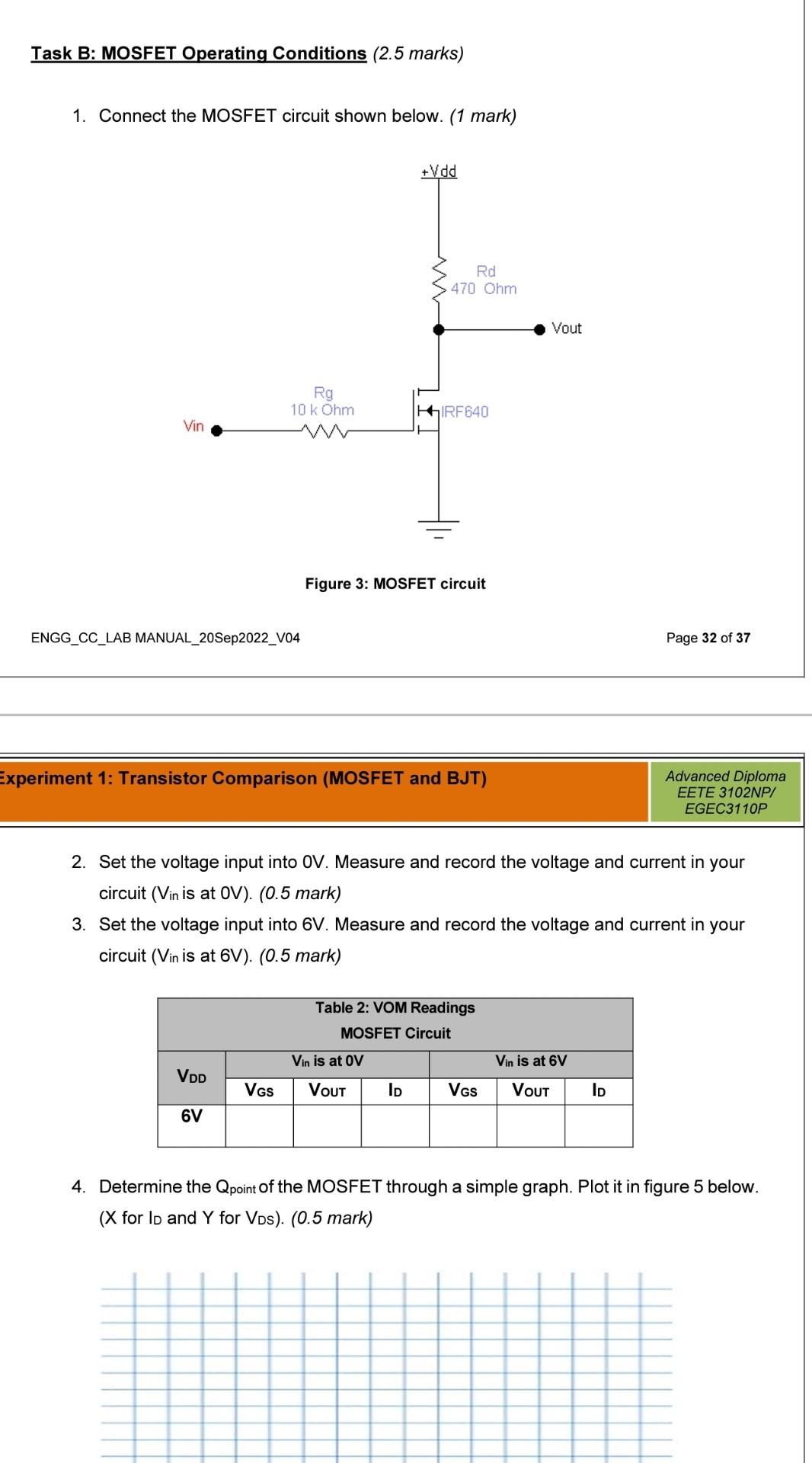 Task B: MOSFET Operating Conditions (2.5 marks)

1. Connect the MOSFET circuit shown below. (1 mark)

+Vdd

Rd
470 Ohm

Vout

Rg
10 k Ohm

IRF640

Vin

Figure 3: MOSFET circuit

ENGG_CC_LAB MANUAL_20Sep2022_V04

Page 32 of 37

Experiment 1: Transistor Comparison (MOSFET and BJT)

Advanced Diploma
EETE 3102NP/
EGEC3110P

2. Set the voltage input into 0V. Measure and record the voltage and current in your circuit ($V_{in}$ is at 0V). (0.5 mark)

3. Set the voltage input into 6V. Measure and record the voltage and current in your circuit ($V_{in}$ is at 6V). (0.5 mark)

Table 2: VOM Readings
MOSFET Circuit

| $V_{DD}$ | $V_{in}$ is at 0V | | | $V_{in}$ is at 6V | | |
|---|---|---|---|---|---|---|
| | $V_{GS}$ | $V_{OUT}$ | $I_D$ | $V_{GS}$ | $V_{OUT}$ | $I_D$ |
| 6V | | | | | | |

4. Determine the $Q_{point}$ of the MOSFET through a simple graph. Plot it in figure 5 below. (X for $I_D$ and Y for $V_{DS}$). (0.5 mark)