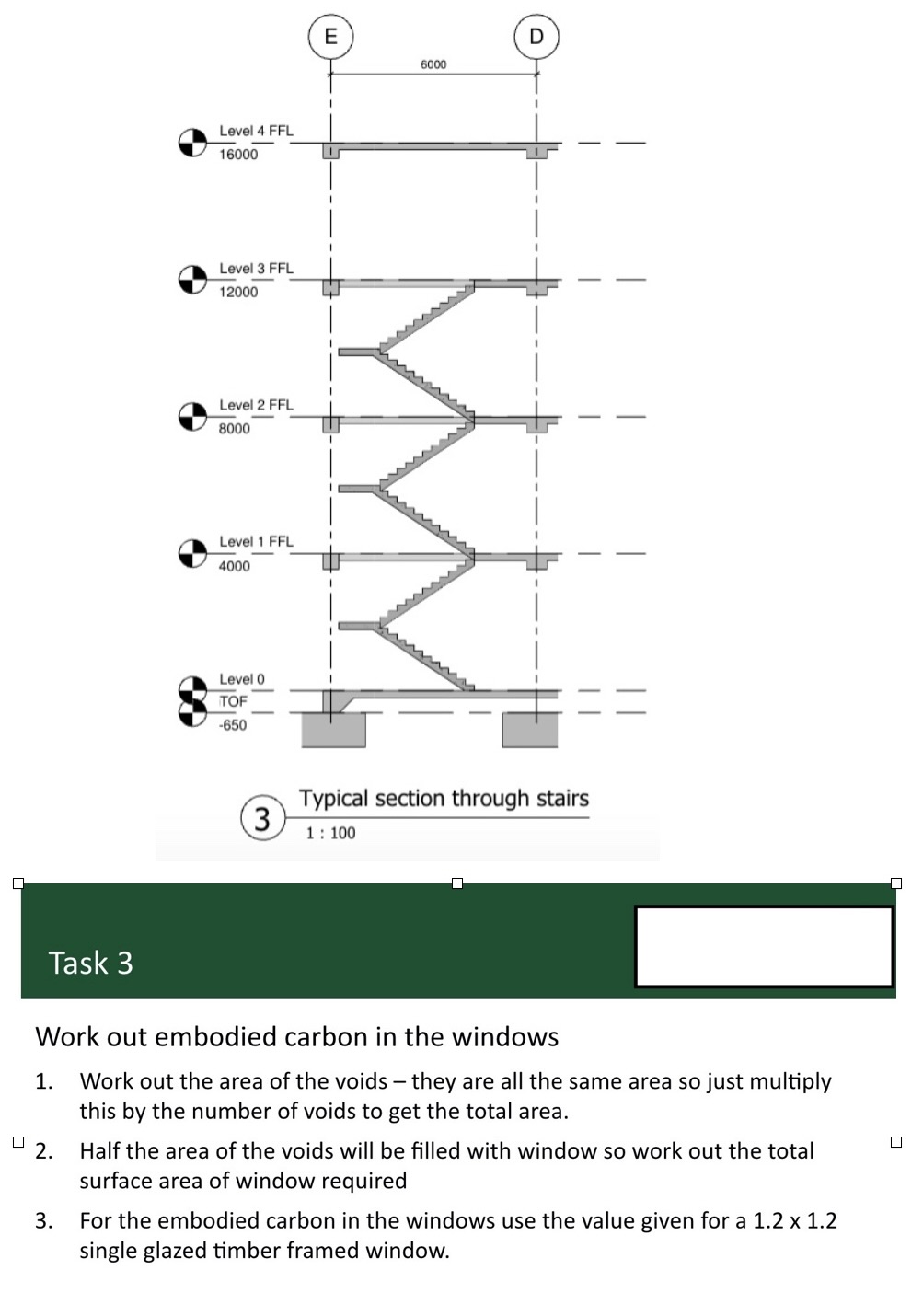 E

D

6000

Level 4 FFL
16000

Level 3 FFL
12000

Level 2 FFL
8000

Level 1 FFL
4000

Level 0
TOF
-650

3 Typical section through stairs
1 : 100

Task 3

Work out embodied carbon in the windows

1. Work out the area of the voids – they are all the same area so just multiply this by the number of voids to get the total area.

2. Half the area of the voids will be filled with window so work out the total surface area of window required

3. For the embodied carbon in the windows use the value given for a 1.2 x 1.2 single glazed timber framed window.