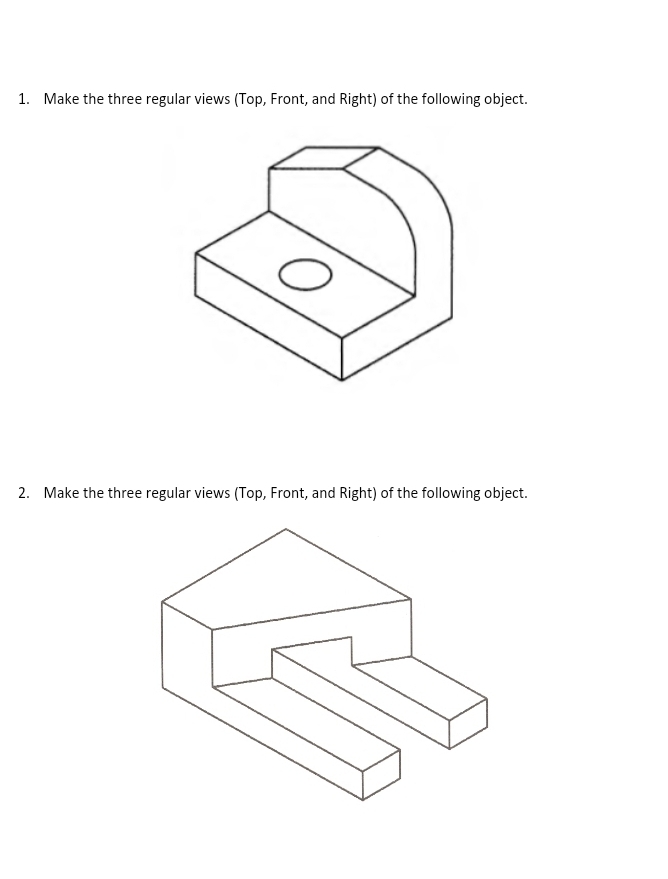 1. Make the three regular views (Top, Front, and Right) of the following object.

2. Make the three regular views (Top, Front, and Right) of the following object.