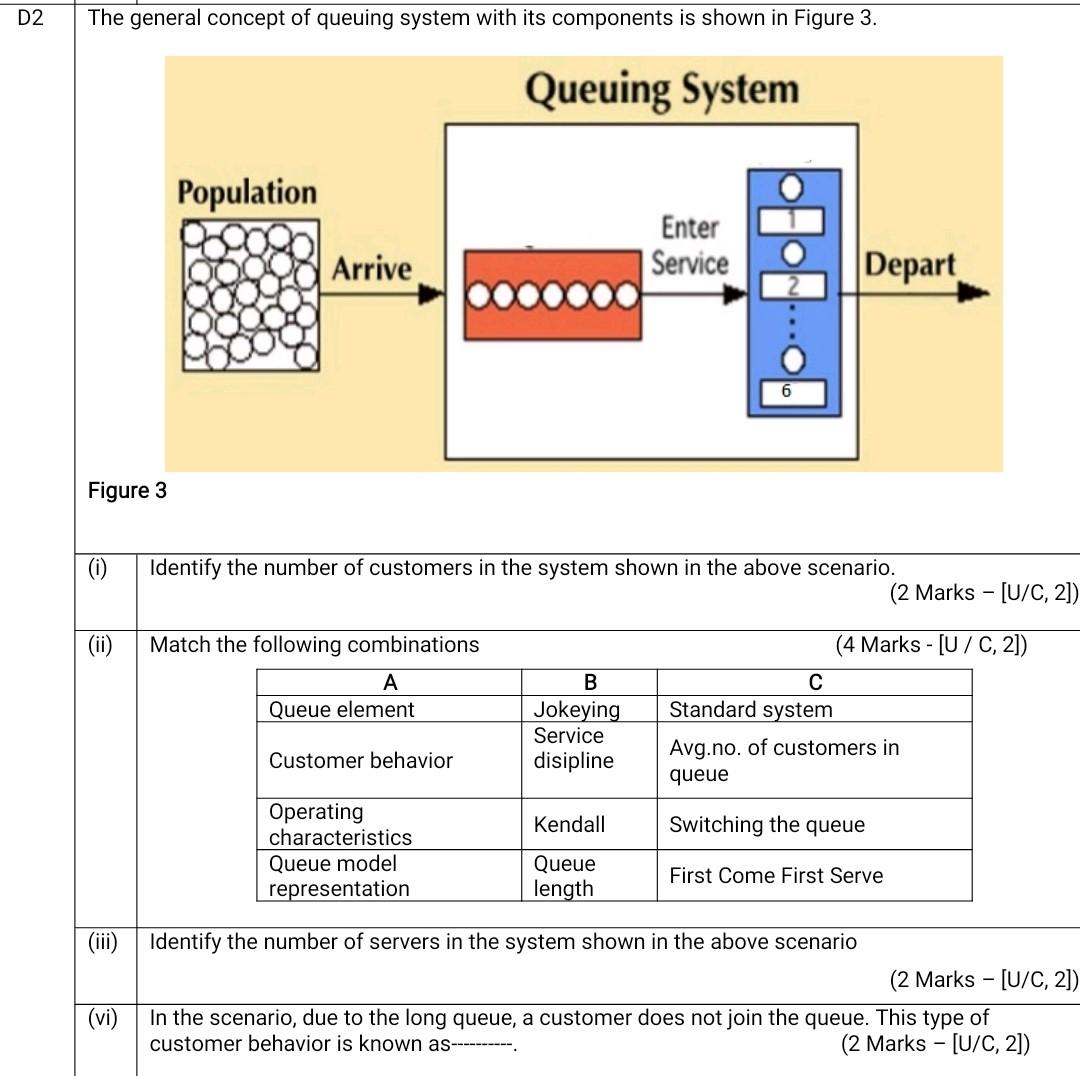 D2 The general concept of queuing system with its components is shown in Figure 3.

Queuing System

Population

Arrive

Enter Service

1

2

6

Depart

Figure 3

(i) Identify the number of customers in the system shown in the above scenario.

(2 Marks – [U/C, 2])

(ii) Match the following combinations (4 Marks - [U / C, 2])

| A | B | C |
|---|---|---|
| Queue element | Jokeying | Standard system |
| Customer behavior | Service disipline | Avg.no. of customers in queue |
| Operating characteristics | Kendall | Switching the queue |
| Queue model representation | Queue length | First Come First Serve |

(iii) Identify the number of servers in the system shown in the above scenario

(2 Marks – [U/C, 2])

(vi) In the scenario, due to the long queue, a customer does not join the queue. This type of customer behavior is known as----------. (2 Marks – [U/C, 2])