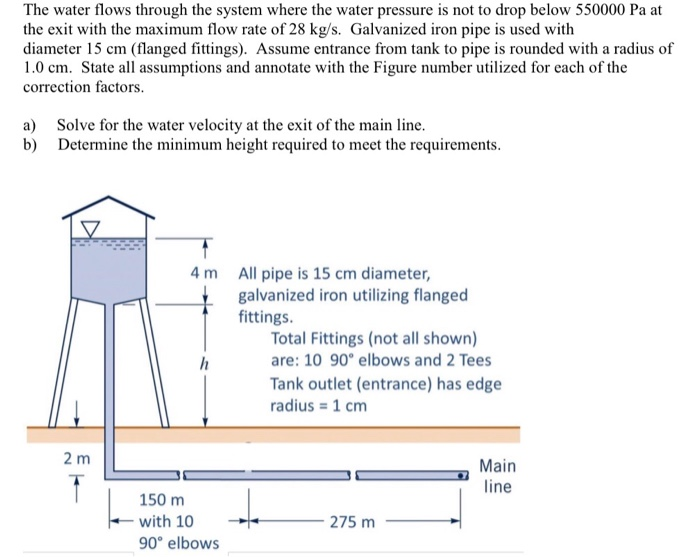 The water flows through the system where the water pressure is not to drop below 550000 Pa at the exit with the maximum flow rate of 28 kg/s. Galvanized iron pipe is used with diameter 15 cm (flanged fittings). Assume entrance from tank to pipe is rounded with a radius of 1.0 cm. State all assumptions and annotate with the Figure number utilized for each of the correction factors.

a) Solve for the water velocity at the exit of the main line.
b) Determine the minimum height required to meet the requirements.

4 m

All pipe is 15 cm diameter, galvanized iron utilizing flanged fittings.

Total Fittings (not all shown) are: 10 90° elbows and 2 Tees

Tank outlet (entrance) has edge radius = 1 cm

h

2 m

Main line

150 m with 10 90° elbows

275 m