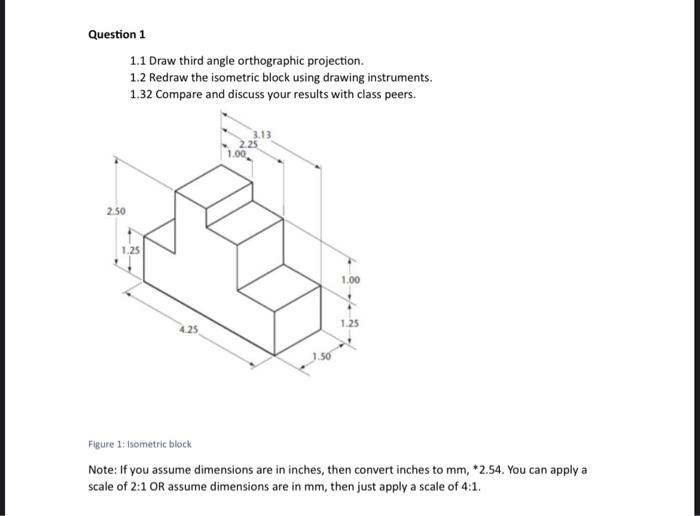 Question 1

1.1 Draw third angle orthographic projection.
1.2 Redraw the isometric block using drawing instruments.
1.32 Compare and discuss your results with class peers.

3.13
2.25
1.00
2.50
1.25
1.00
1.25
4.25
1.50

Figure 1: Isometric block

Note: If you assume dimensions are in inches, then convert inches to mm, *2.54. You can apply a scale of 2:1 OR assume dimensions are in mm, then just apply a scale of 4:1.