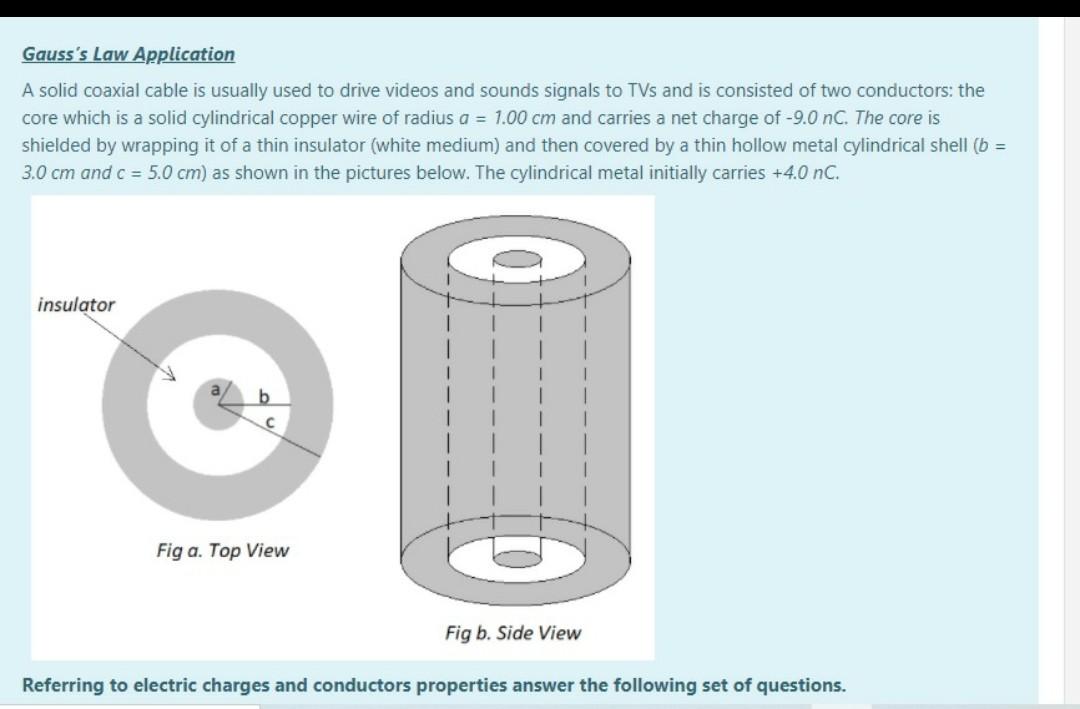 Gauss's Law Application

A solid coaxial cable is usually used to drive videos and sounds signals to TVs and is consisted of two conductors: the core which is a solid cylindrical copper wire of radius $a$ = 1.00 cm and carries a net charge of -9.0 nC. The core is shielded by wrapping it of a thin insulator (white medium) and then covered by a thin hollow metal cylindrical shell ($b$ = 3.0 cm and c = 5.0 cm) as shown in the pictures below. The cylindrical metal initially carries +4.0 nC.

insulator

a

b

c

Fig a. Top View

Fig b. Side View

Referring to electric charges and conductors properties answer the following set of questions.