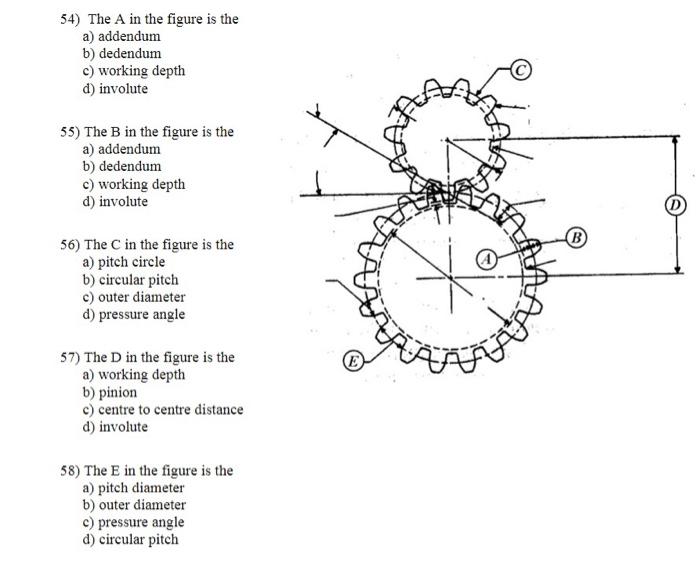 54) The A in the figure is the
a) addendum
b) dedendum
c) working depth
d) involute

55) The B in the figure is the
a) addendum
b) dedendum
c) working depth
d) involute

56) The C in the figure is the
a) pitch circle
b) circular pitch
c) outer diameter
d) pressure angle

57) The D in the figure is the
a) working depth
b) pinion
c) centre to centre distance
d) involute

58) The E in the figure is the
a) pitch diameter
b) outer diameter
c) pressure angle
d) circular pitch

C
D
B
A
E