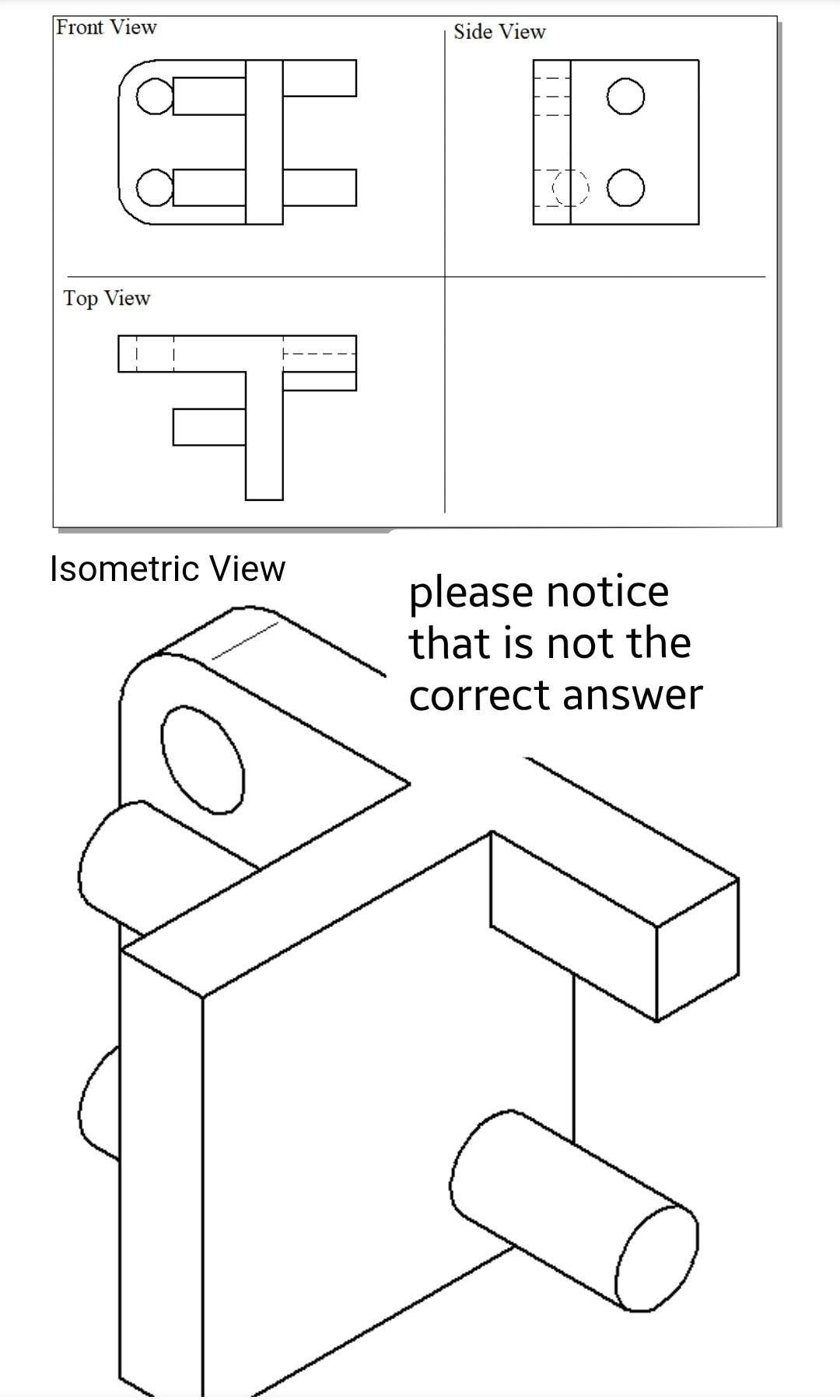 Front View

Side View

Top View

Isometric View

please notice that is not the correct answer