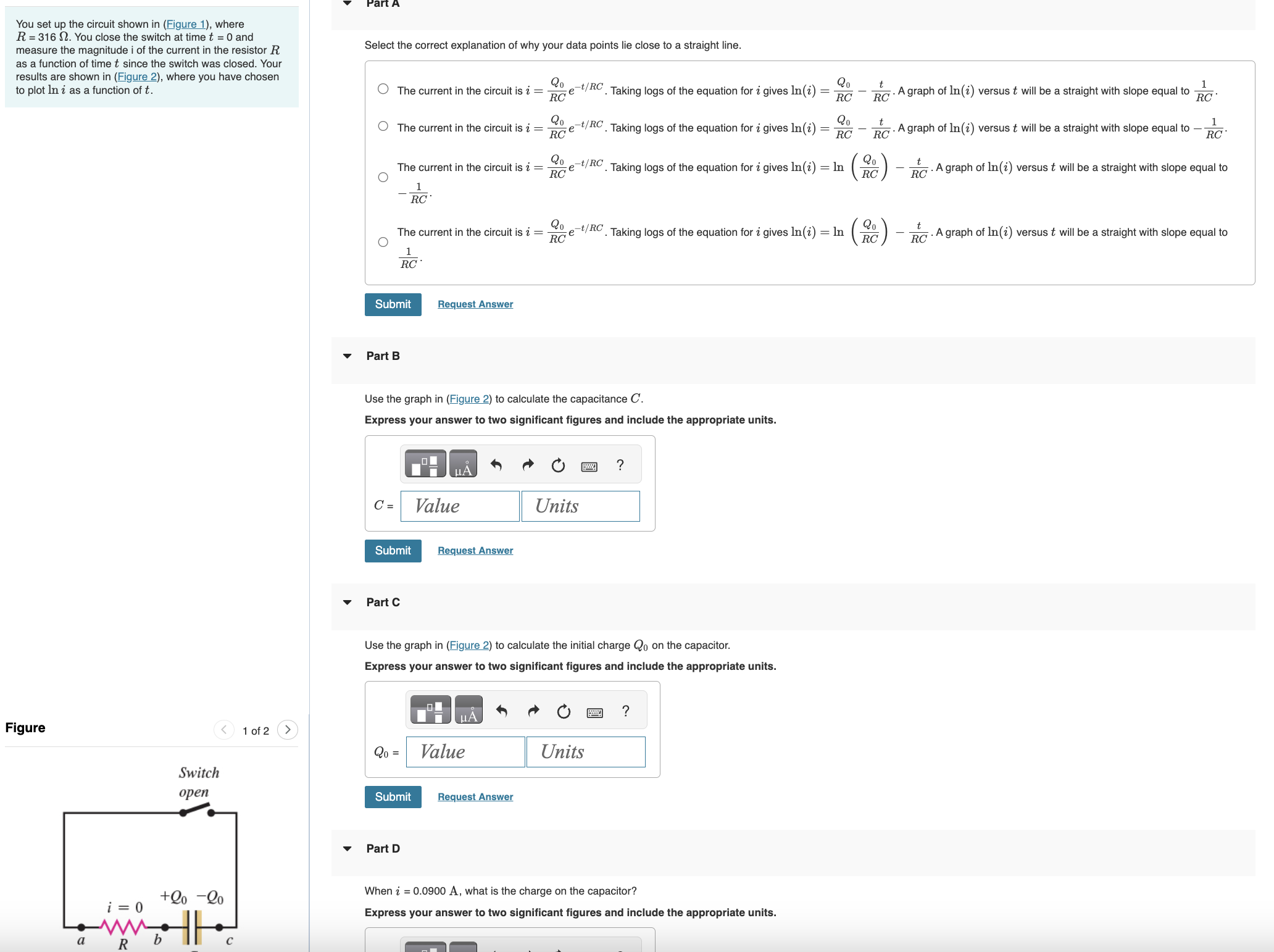 You set up the circuit shown in (Figure 1), where $R$ = 316 $\Omega$. You close the switch at time $t$ = 0 and measure the magnitude i of the current in the resistor $R$ as a function of time $t$ since the switch was closed. Your results are shown in (Figure 2), where you have chosen to plot $\ln i$ as a function of $t$.

Figure

1 of 2

Switch open

$i = 0$

$+Q_0$ $-Q_0$

$a$ $R$ $b$ $c$

Part A

Select the correct explanation of why your data points lie close to a straight line.

The current in the circuit is $i = \frac{Q_0}{RC}e^{-t/RC}$. Taking logs of the equation for $i$ gives $\ln(i) = \frac{Q_0}{RC} - \frac{t}{RC}$. A graph of $\ln(i)$ versus $t$ will be a straight with slope equal to $\frac{1}{RC}$.

The current in the circuit is $i = \frac{Q_0}{RC}e^{-t/RC}$. Taking logs of the equation for $i$ gives $\ln(i) = \frac{Q_0}{RC} - \frac{t}{RC}$. A graph of $\ln(i)$ versus $t$ will be a straight with slope equal to $-\frac{1}{RC}$.

The current in the circuit is $i = \frac{Q_0}{RC}e^{-t/RC}$. Taking logs of the equation for $i$ gives $\ln(i) = \ln\left(\frac{Q_0}{RC}\right) - \frac{t}{RC}$. A graph of $\ln(i)$ versus $t$ will be a straight with slope equal to $-\frac{1}{RC}$.

The current in the circuit is $i = \frac{Q_0}{RC}e^{-t/RC}$. Taking logs of the equation for $i$ gives $\ln(i) = \ln\left(\frac{Q_0}{RC}\right) - \frac{t}{RC}$. A graph of $\ln(i)$ versus $t$ will be a straight with slope equal to $\frac{1}{RC}$.

Submit Request Answer

Part B

Use the graph in (Figure 2) to calculate the capacitance $C$.

Express your answer to two significant figures and include the appropriate units.

μÅ ?

$C$ = Value Units

Submit Request Answer

Part C

Use the graph in (Figure 2) to calculate the initial charge $Q_0$ on the capacitor.

Express your answer to two significant figures and include the appropriate units.

μÅ ?

$Q_0$ = Value Units

Submit Request Answer

Part D

When $i$ = 0.0900 A, what is the charge on the capacitor?

Express your answer to two significant figures and include the appropriate units.