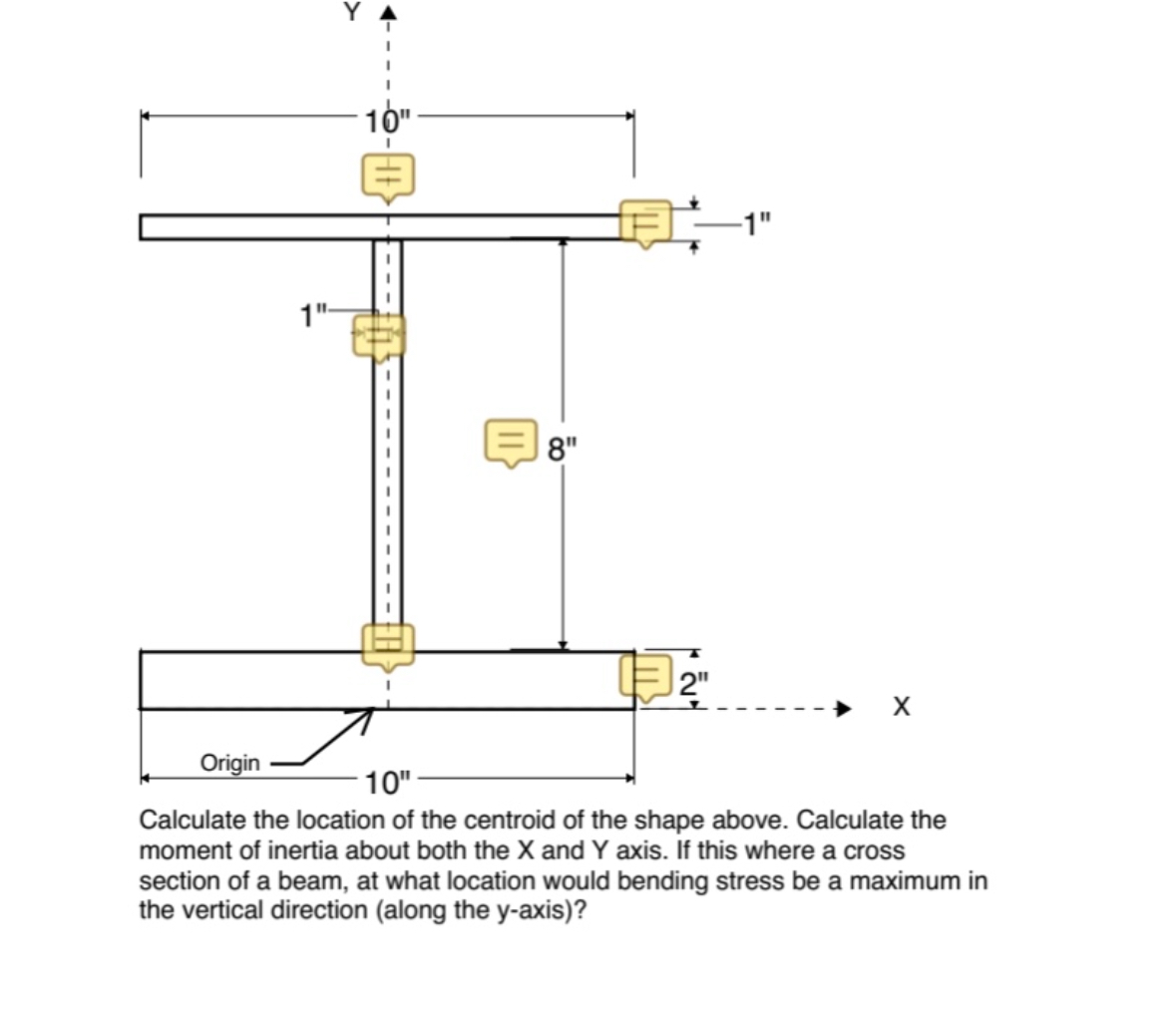 Y

10"

1"

1"

8"

2"

X

Origin

10"

Calculate the location of the centroid of the shape above. Calculate the moment of inertia about both the X and Y axis. If this where a cross section of a beam, at what location would bending stress be a maximum in the vertical direction (along the y-axis)?