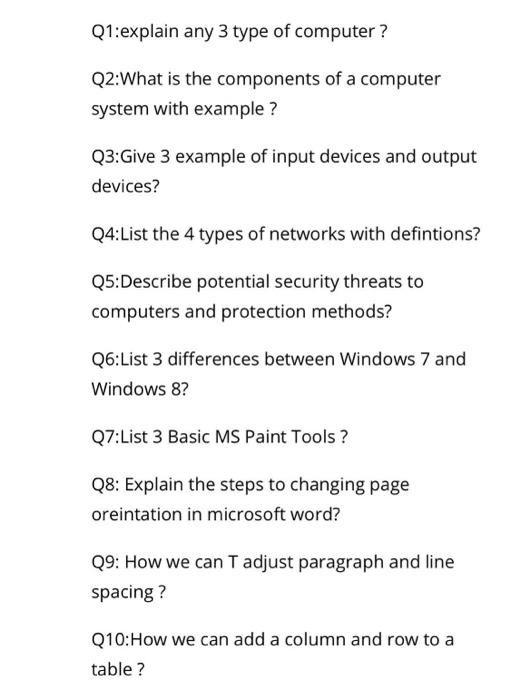 Q1:explain any 3 type of computer ?

Q2:What is the components of a computer system with example ?

Q3:Give 3 example of input devices and output devices?

Q4:List the 4 types of networks with defintions?

Q5:Describe potential security threats to computers and protection methods?

Q6:List 3 differences between Windows 7 and Windows 8?

Q7:List 3 Basic MS Paint Tools ?

Q8: Explain the steps to changing page oreintation in microsoft word?

Q9: How we can T adjust paragraph and line spacing ?

Q10:How we can add a column and row to a table ?