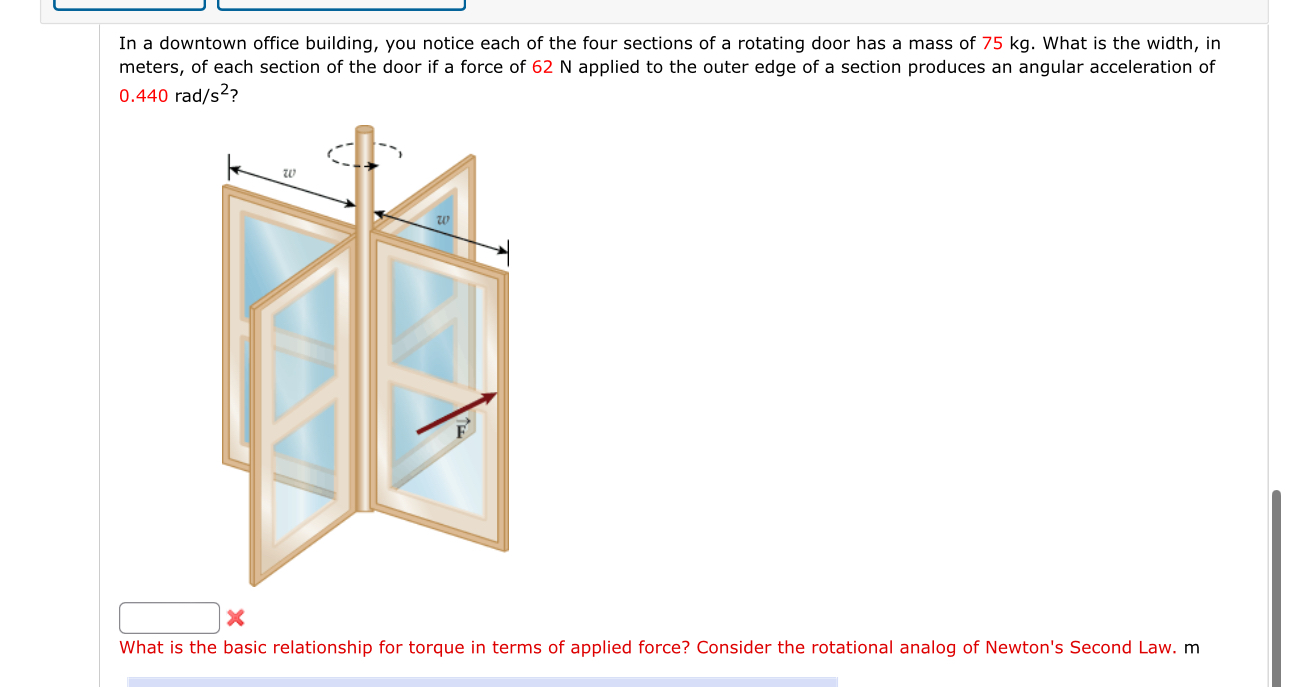 In a downtown office building, you notice each of the four sections of a rotating door has a mass of 75 kg. What is the width, in meters, of each section of the door if a force of 62 N applied to the outer edge of a section produces an angular acceleration of 0.440 rad/s$^2$?

$w$

$w$

$\vec{F}$

What is the basic relationship for torque in terms of applied force? Consider the rotational analog of Newton's Second Law. m