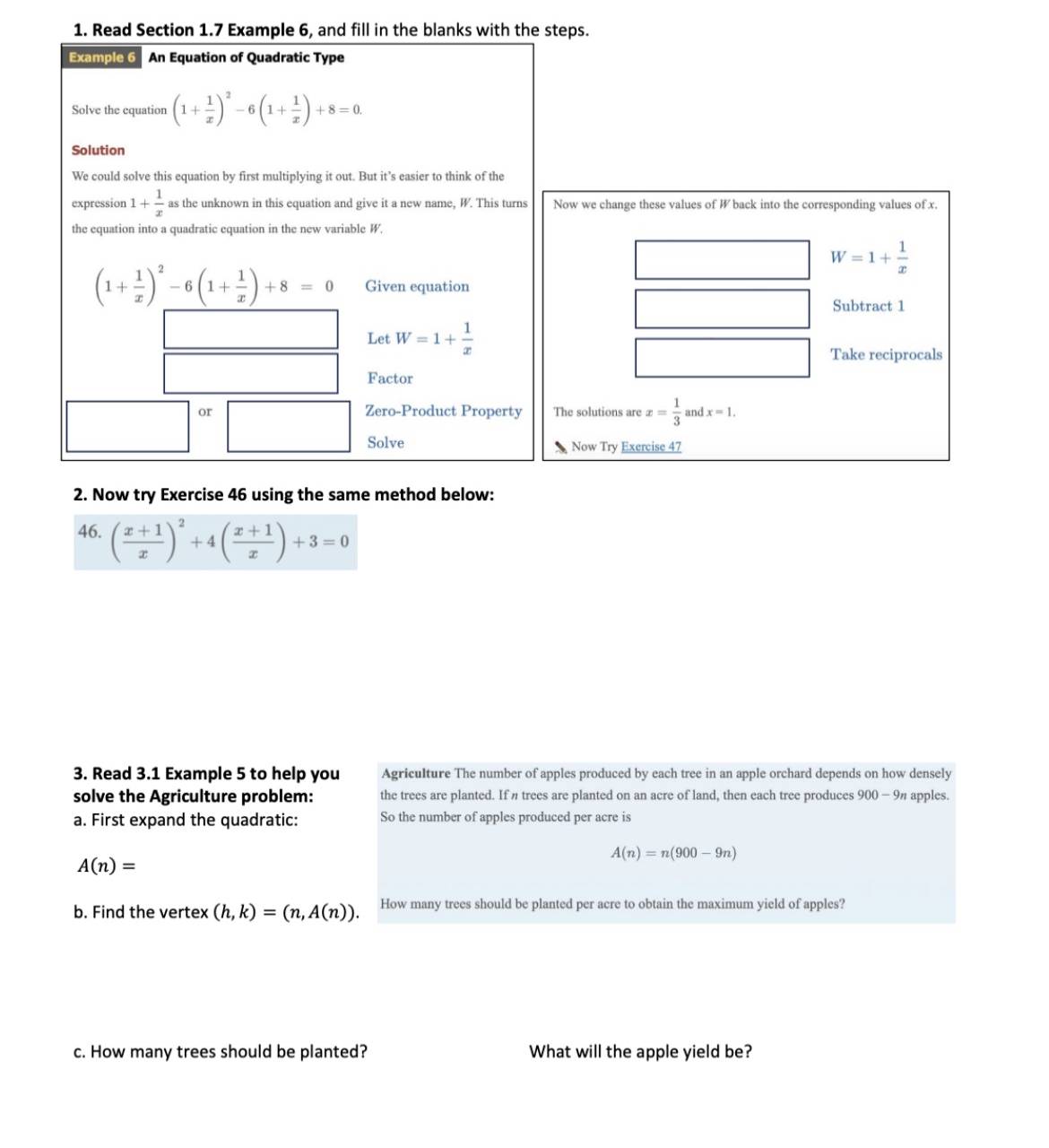 1. Read Section 1.7 Example 6, and fill in the blanks with the steps.

Example 6 An Equation of Quadratic Type

Solve the equation $\left(1+\frac{1}{x}\right)^2 - 6\left(1+\frac{1}{x}\right) + 8 = 0$.

Solution

We could solve this equation by first multiplying it out. But it's easier to think of the expression $1+\frac{1}{x}$ as the unknown in this equation and give it a new name, $W$. This turns the equation into a quadratic equation in the new variable $W$.

$\left(1+\frac{1}{x}\right)^2 - 6\left(1+\frac{1}{x}\right) + 8 = 0$ Given equation

Let $W = 1+\frac{1}{x}$

Factor

or Zero-Product Property

Solve

Now we change these values of $W$ back into the corresponding values of $x$.

$W = 1+\frac{1}{x}$

Subtract 1

Take reciprocals

The solutions are $x = \frac{1}{3}$ and $x = 1$.

Now Try Exercise 47

2. Now try Exercise 46 using the same method below:

46. $\left(\frac{x+1}{x}\right)^2 + 4\left(\frac{x+1}{x}\right) + 3 = 0$

3. Read 3.1 Example 5 to help you solve the Agriculture problem:
a. First expand the quadratic:

$A(n) =$

b. Find the vertex $(h, k) = (n, A(n))$.

Agriculture The number of apples produced by each tree in an apple orchard depends on how densely the trees are planted. If $n$ trees are planted on an acre of land, then each tree produces $900 - 9n$ apples. So the number of apples produced per acre is

$A(n) = n(900 - 9n)$

How many trees should be planted per acre to obtain the maximum yield of apples?

c. How many trees should be planted?

What will the apple yield be?