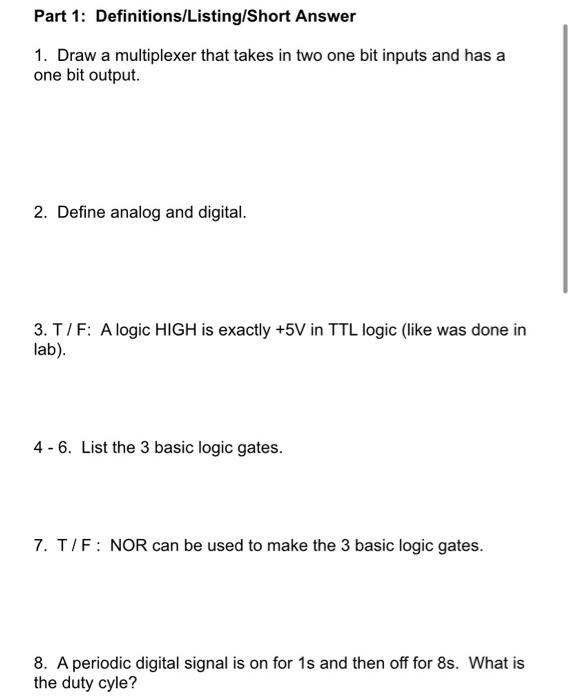 Part 1: Definitions/Listing/Short Answer

1. Draw a multiplexer that takes in two one bit inputs and has a one bit output.

2. Define analog and digital.

3. T / F: A logic HIGH is exactly +5V in TTL logic (like was done in lab).

4 - 6. List the 3 basic logic gates.

7. T / F : NOR can be used to make the 3 basic logic gates.

8. A periodic digital signal is on for 1s and then off for 8s. What is the duty cyle?