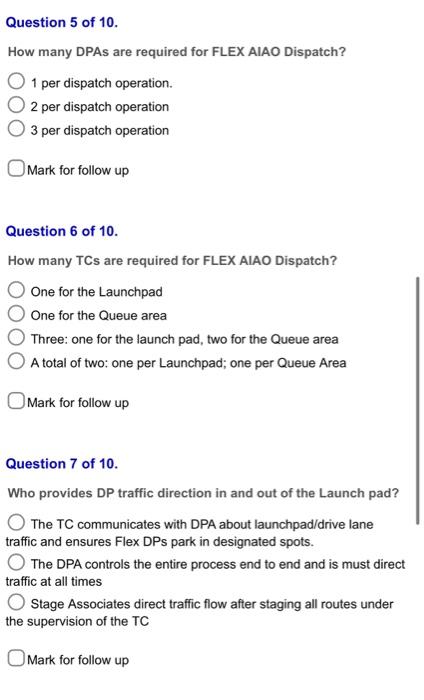 Question 5 of 10.

How many DPAs are required for FLEX AIAO Dispatch?

1 per dispatch operation.

2 per dispatch operation

3 per dispatch operation

Mark for follow up

Question 6 of 10.

How many TCs are required for FLEX AIAO Dispatch?

One for the Launchpad

One for the Queue area

Three: one for the launch pad, two for the Queue area

A total of two: one per Launchpad; one per Queue Area

Mark for follow up

Question 7 of 10.

Who provides DP traffic direction in and out of the Launch pad?

The TC communicates with DPA about launchpad/drive lane traffic and ensures Flex DPs park in designated spots.

The DPA controls the entire process end to end and is must direct traffic at all times

Stage Associates direct traffic flow after staging all routes under the supervision of the TC

Mark for follow up