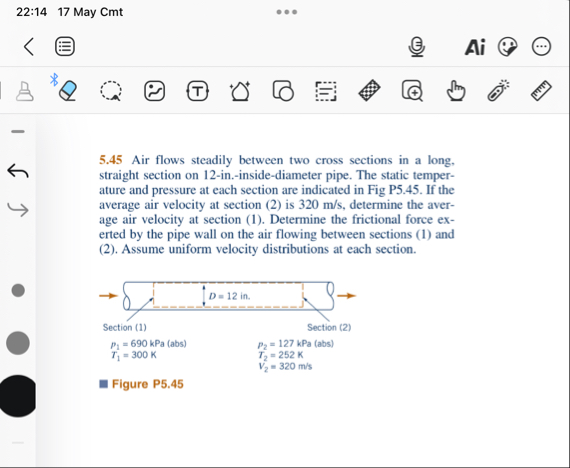 22:14 17 May Cmt

Ai

5.45 Air flows steadily between two cross sections in a long, straight section on 12-in.-inside-diameter pipe. The static temperature and pressure at each section are indicated in Fig P5.45. If the average air velocity at section (2) is 320 m/s, determine the average air velocity at section (1). Determine the frictional force exerted by the pipe wall on the air flowing between sections (1) and (2). Assume uniform velocity distributions at each section.

$D = 12$ in.

Section (1)

$p_1 = 690$ kPa (abs)
$T_1 = 300$ K

Section (2)

$p_2 = 127$ kPa (abs)
$T_2 = 252$ K
$V_2 = 320$ m/s

Figure P5.45