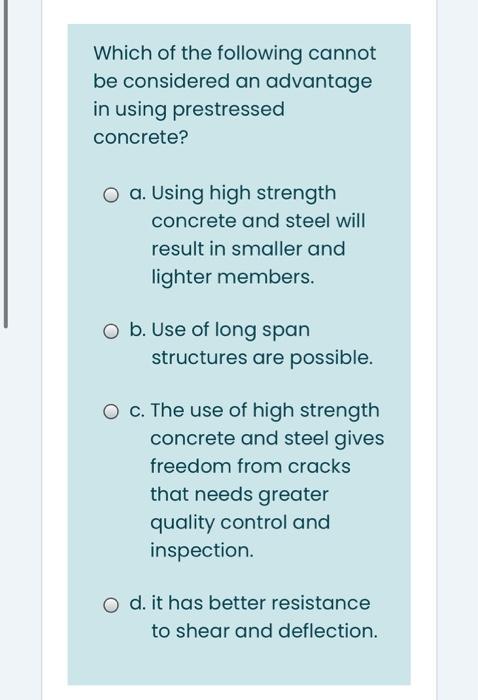 Which of the following cannot be considered an advantage in using prestressed concrete?

a. Using high strength concrete and steel will result in smaller and lighter members.

b. Use of long span structures are possible.

c. The use of high strength concrete and steel gives freedom from cracks that needs greater quality control and inspection.

d. it has better resistance to shear and deflection.