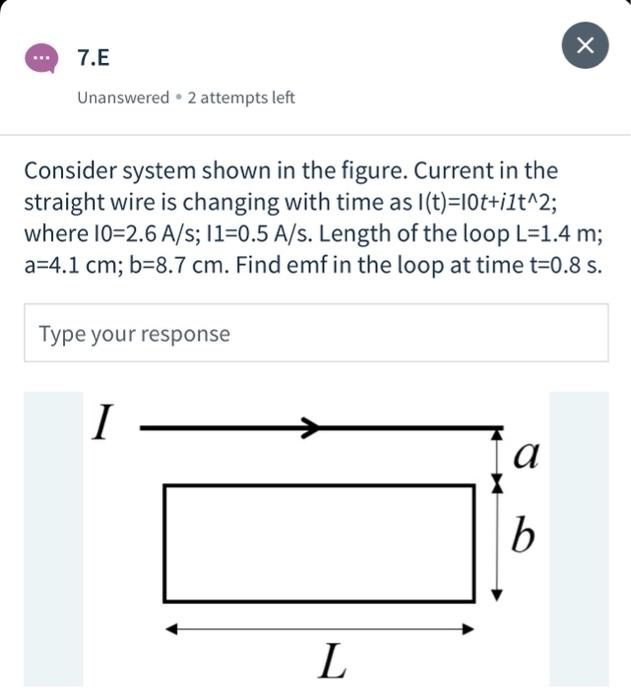 7.E

Unanswered • 2 attempts left

Consider system shown in the figure. Current in the straight wire is changing with time as I(t)=I0t+i1t^2; where I0=2.6 A/s; I1=0.5 A/s. Length of the loop L=1.4 m; a=4.1 cm; b=8.7 cm. Find emf in the loop at time t=0.8 s.

Type your response

$I$

$a$

$b$

$L$