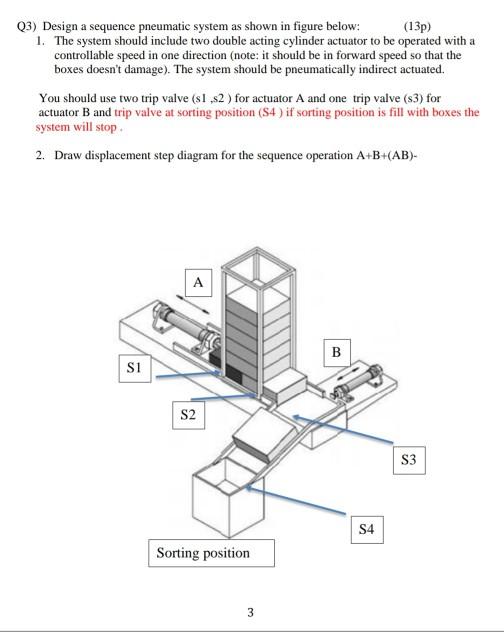 Q3) Design a sequence pneumatic system as shown in figure below: (13p)

1. The system should include two double acting cylinder actuator to be operated with a controllable speed in one direction (note: it should be in forward speed so that the boxes doesn't damage). The system should be pneumatically indirect actuated.

You should use two trip valve (s1 ,s2 ) for actuator A and one trip valve (s3) for actuator B and trip valve at sorting position (S4 ) if sorting position is fill with boxes the system will stop .

2. Draw displacement step diagram for the sequence operation A+B+(AB)-

A

B

S1

S2

S3

S4

Sorting position

3