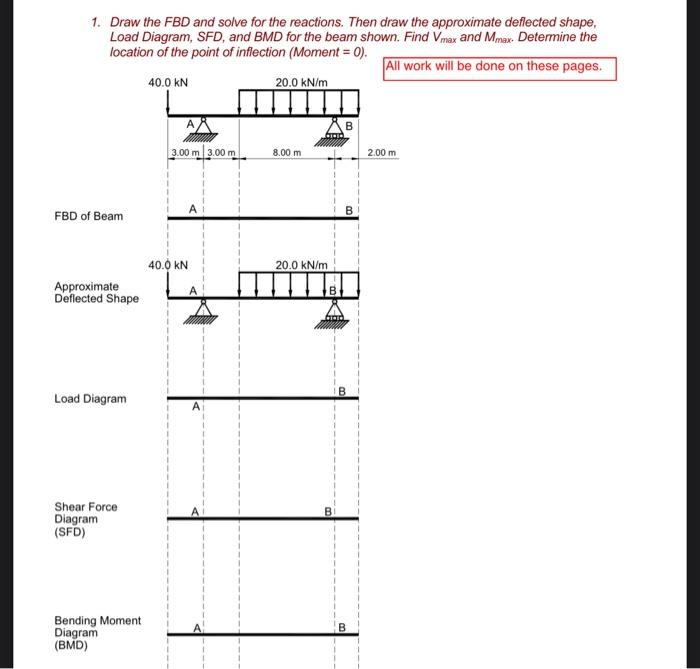 1. Draw the FBD and solve for the reactions. Then draw the approximate deflected shape, Load Diagram, SFD, and BMD for the beam shown. Find $V_{max}$ and $M_{max}$. Determine the location of the point of inflection (Moment = 0).

All work will be done on these pages.

40.0 kN

20.0 kN/m

A

B

3.00 m

3.00 m

8.00 m

2.00 m

FBD of Beam

A

B

40.0 kN

20.0 kN/m

Approximate Deflected Shape

A

B

Load Diagram

A

B

Shear Force Diagram (SFD)

A

B

Bending Moment Diagram (BMD)

A

B