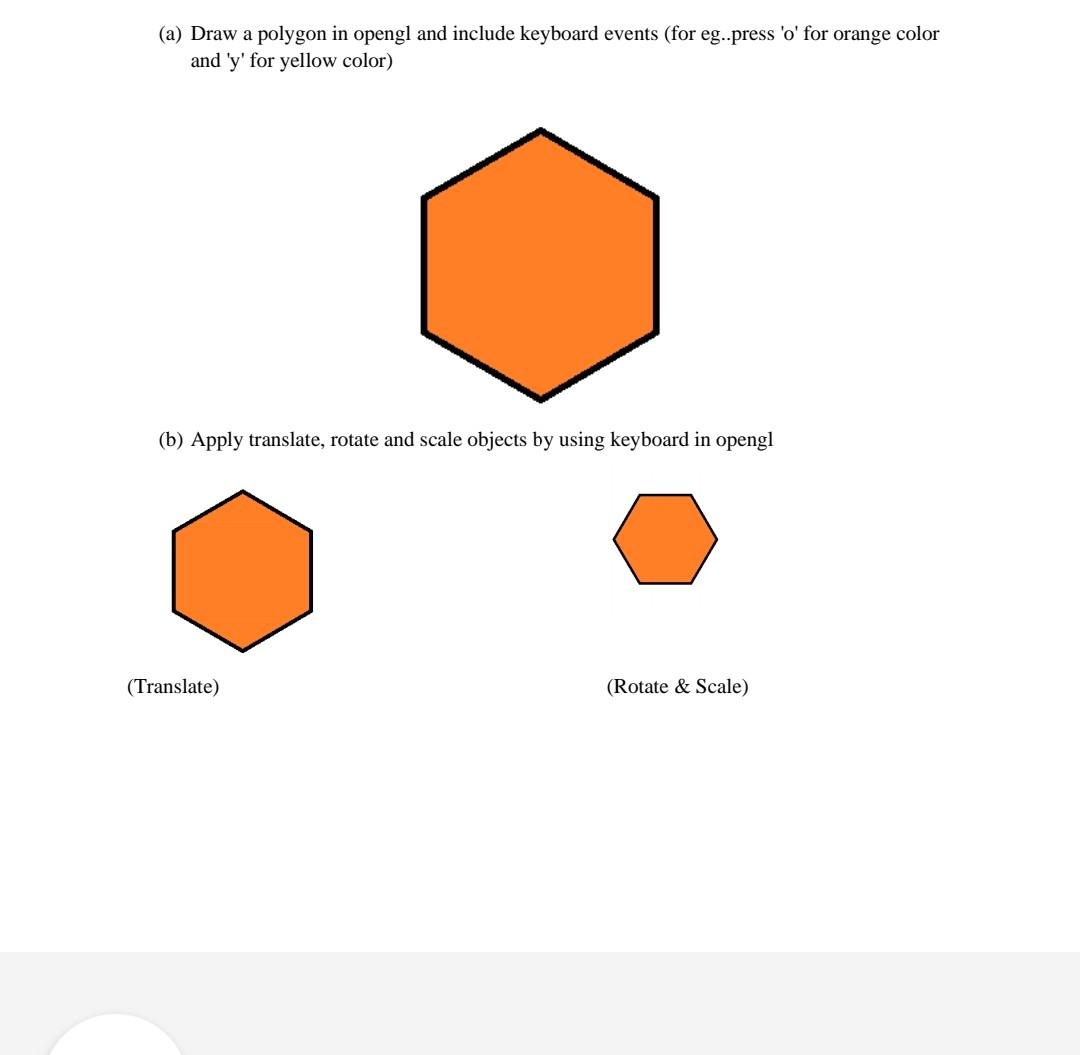 (a) Draw a polygon in opengl and include keyboard events (for eg..press 'o' for orange color and 'y' for yellow color)

(b) Apply translate, rotate and scale objects by using keyboard in opengl

(Translate)

(Rotate & Scale)