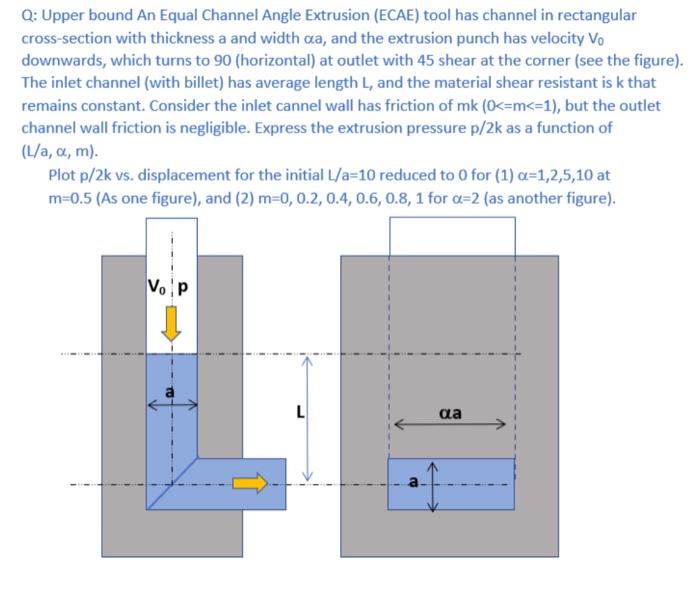 Q: Upper bound An Equal Channel Angle Extrusion (ECAE) tool has channel in rectangular cross-section with thickness a and width αa, and the extrusion punch has velocity $V_0$ downwards, which turns to 90 (horizontal) at outlet with 45 shear at the corner (see the figure). The inlet channel (with billet) has average length L, and the material shear resistant is k that remains constant. Consider the inlet cannel wall has friction of mk (0<=m<=1), but the outlet channel wall friction is negligible. Express the extrusion pressure p/2k as a function of (L/a, α, m).

Plot p/2k vs. displacement for the initial L/a=10 reduced to 0 for (1) α=1,2,5,10 at m=0.5 (As one figure), and (2) m=0, 0.2, 0.4, 0.6, 0.8, 1 for α=2 (as another figure).

$V_0$ p

a

L

αa

a