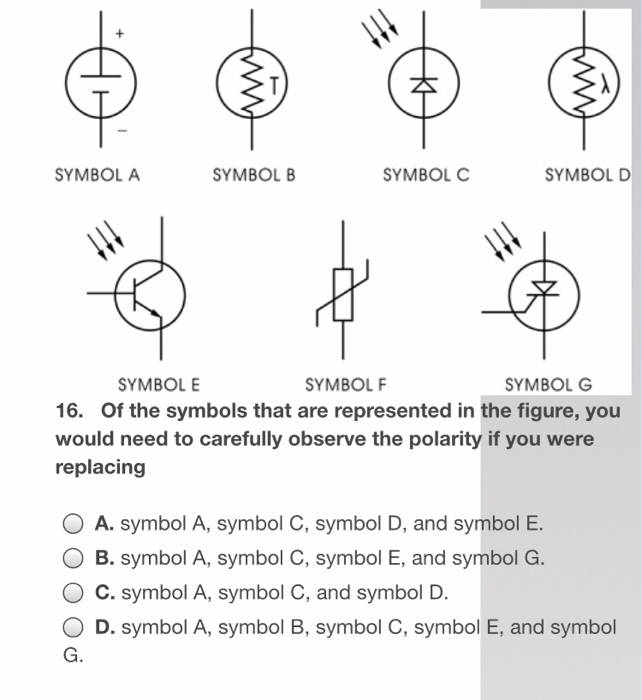 +

−

T

λ

SYMBOL A SYMBOL B SYMBOL C SYMBOL D

SYMBOL E SYMBOL F SYMBOL G

16. Of the symbols that are represented in the figure, you would need to carefully observe the polarity if you were replacing

A. symbol A, symbol C, symbol D, and symbol E.

B. symbol A, symbol C, symbol E, and symbol G.

C. symbol A, symbol C, and symbol D.

D. symbol A, symbol B, symbol C, symbol E, and symbol G.