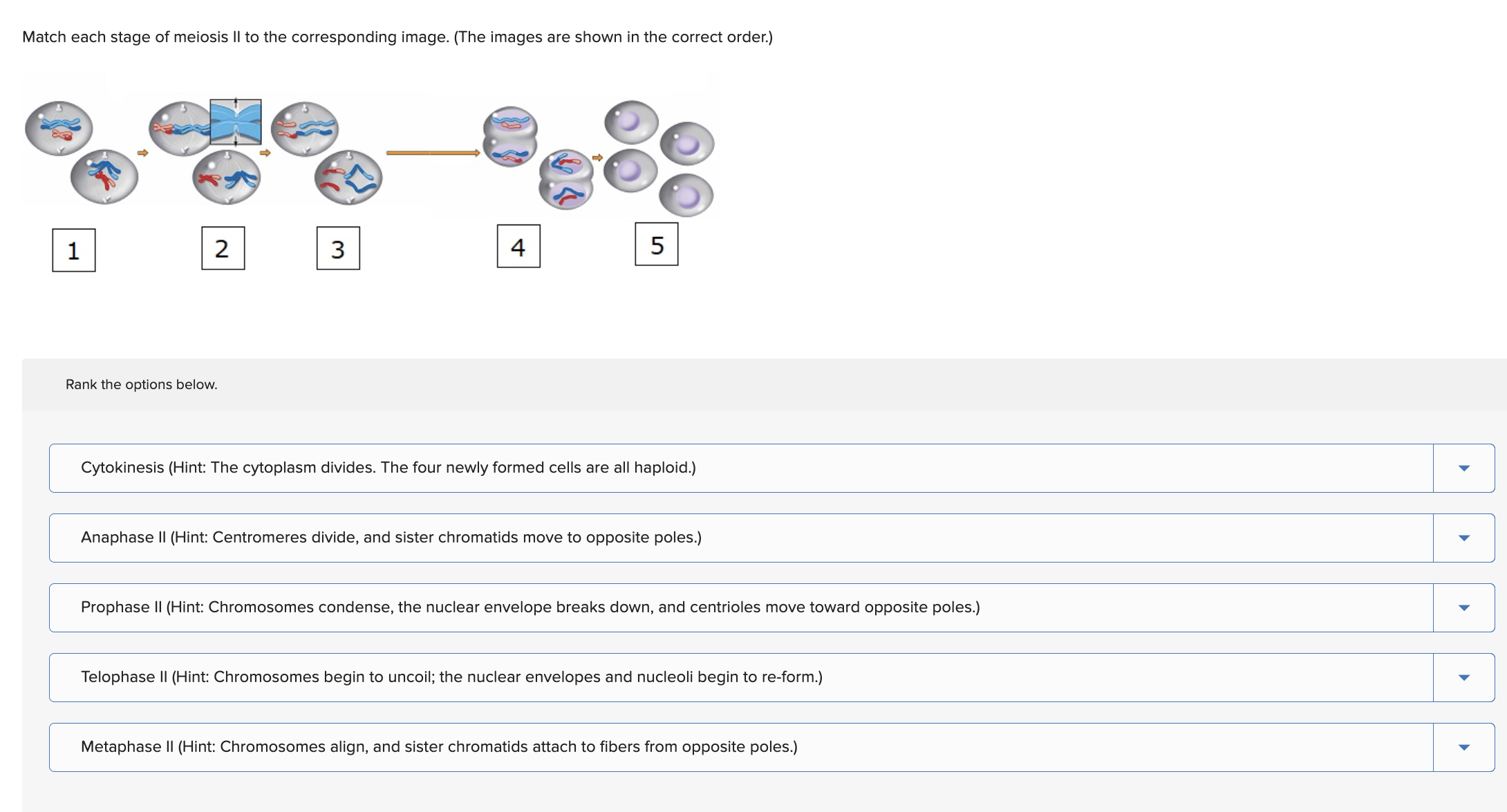 Match each stage of meiosis II to the corresponding image. (The images are shown in the correct order.)

1

2

3

4

5

Rank the options below.

Cytokinesis (Hint: The cytoplasm divides. The four newly formed cells are all haploid.)

Anaphase II (Hint: Centromeres divide, and sister chromatids move to opposite poles.)

Prophase II (Hint: Chromosomes condense, the nuclear envelope breaks down, and centrioles move toward opposite poles.)

Telophase II (Hint: Chromosomes begin to uncoil; the nuclear envelopes and nucleoli begin to re-form.)

Metaphase II (Hint: Chromosomes align, and sister chromatids attach to fibers from opposite poles.)