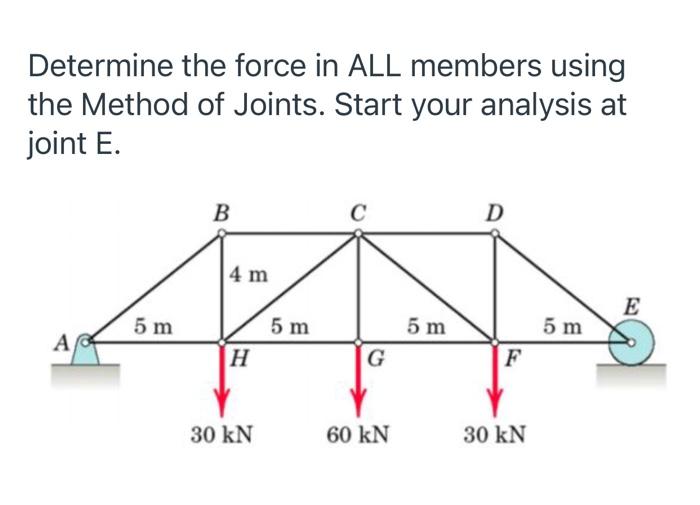 Determine the force in ALL members using the Method of Joints. Start your analysis at joint E.

B
C
D
4 m
E
A
5 m
5 m
5 m
5 m
H
G
F
30 kN
60 kN
30 kN