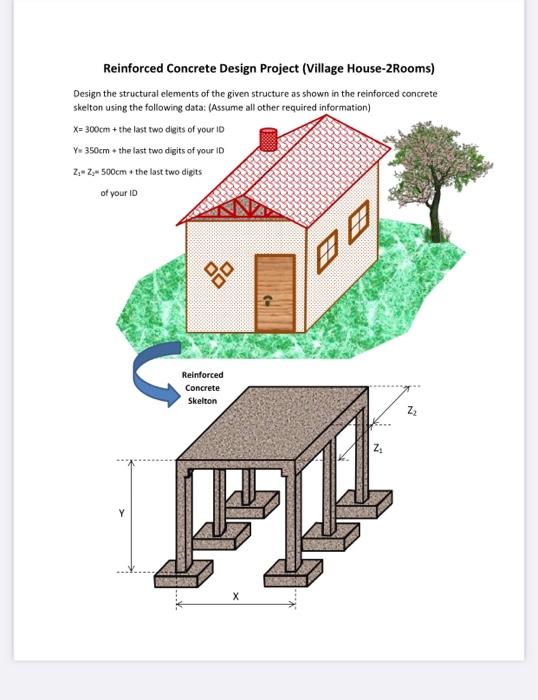 Reinforced Concrete Design Project (Village House-2Rooms)

Design the structural elements of the given structure as shown in the reinforced concrete skelton using the following data: (Assume all other required information)

X= 300cm + the last two digits of your ID

Y= 350cm + the last two digits of your ID

$Z_1$= $Z_2$= 500cm + the last two digits of your ID

Reinforced Concrete Skelton

$Z_2$

$Z_1$

Y

X