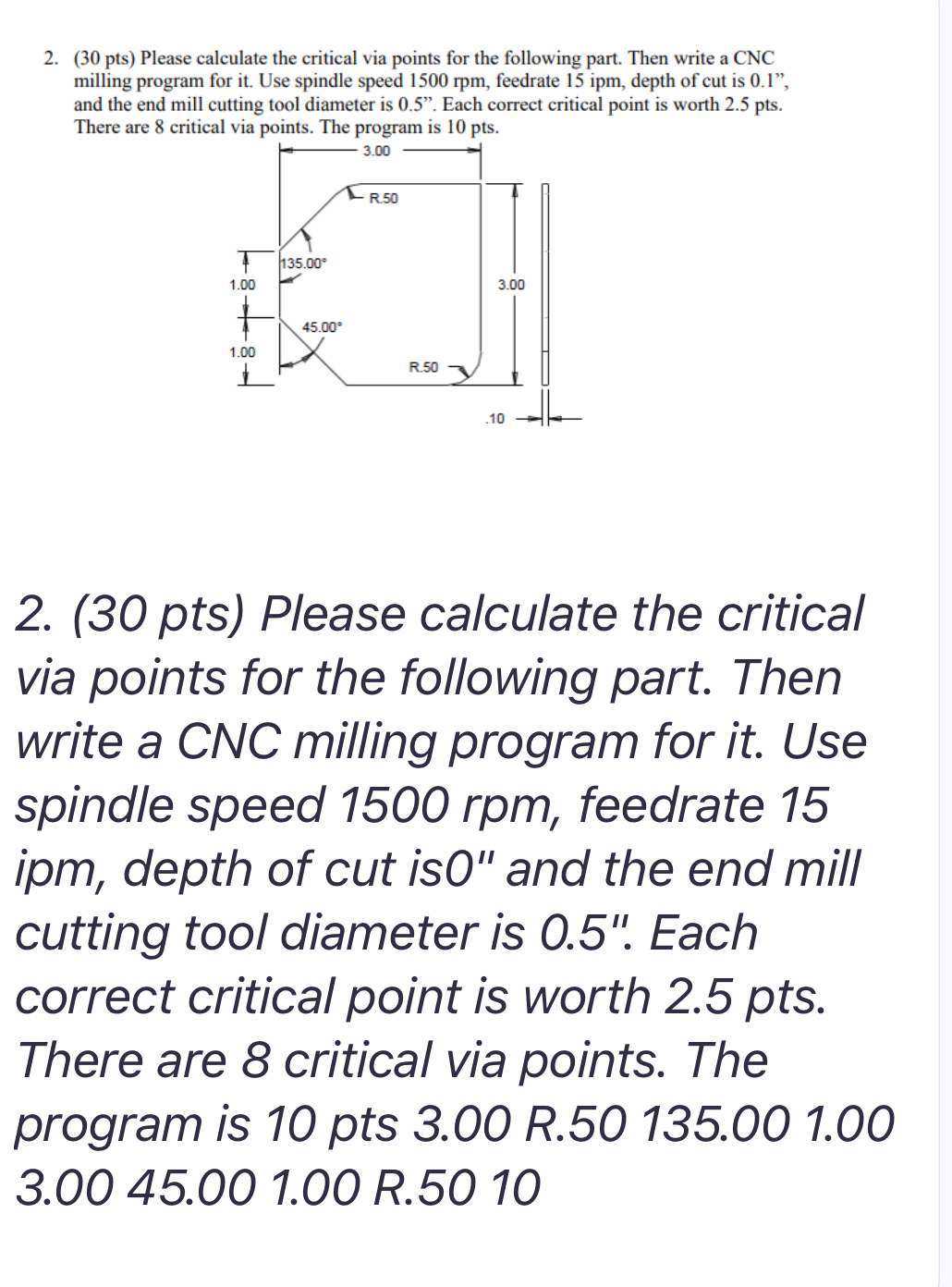 2. (30 pts) Please calculate the critical via points for the following part. Then write a CNC milling program for it. Use spindle speed 1500 rpm, feedrate 15 ipm, depth of cut is 0.1", and the end mill cutting tool diameter is 0.5". Each correct critical point is worth 2.5 pts. There are 8 critical via points. The program is 10 pts.

3.00
R.50
135.00°
1.00
3.00
45.00°
1.00
R.50
.10

2. (30 pts) Please calculate the critical via points for the following part. Then write a CNC milling program for it. Use spindle speed 1500 rpm, feedrate 15 ipm, depth of cut is0" and the end mill cutting tool diameter is 0.5". Each correct critical point is worth 2.5 pts. There are 8 critical via points. The program is 10 pts 3.00 R.50 135.00 1.00 3.00 45.00 1.00 R.50 10