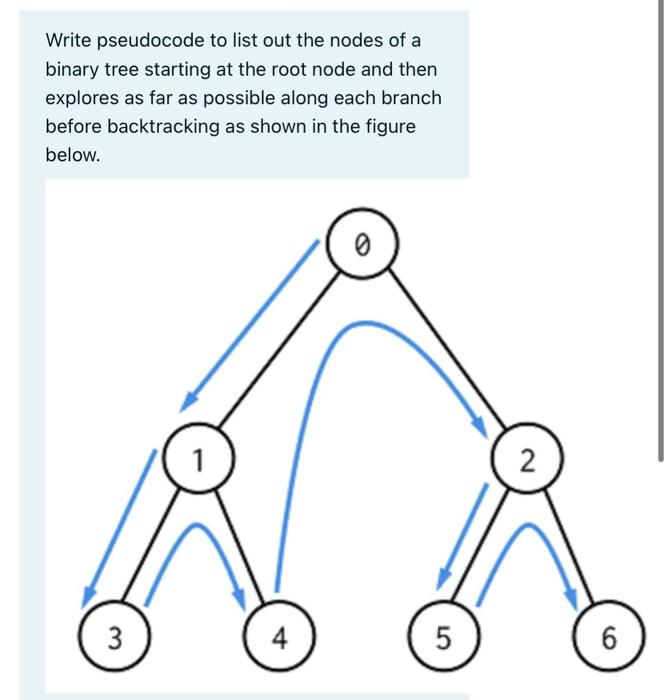 Write pseudocode to list out the nodes of a binary tree starting at the root node and then explores as far as possible along each branch before backtracking as shown in the figure below.

0

1

2

3

4

5

6